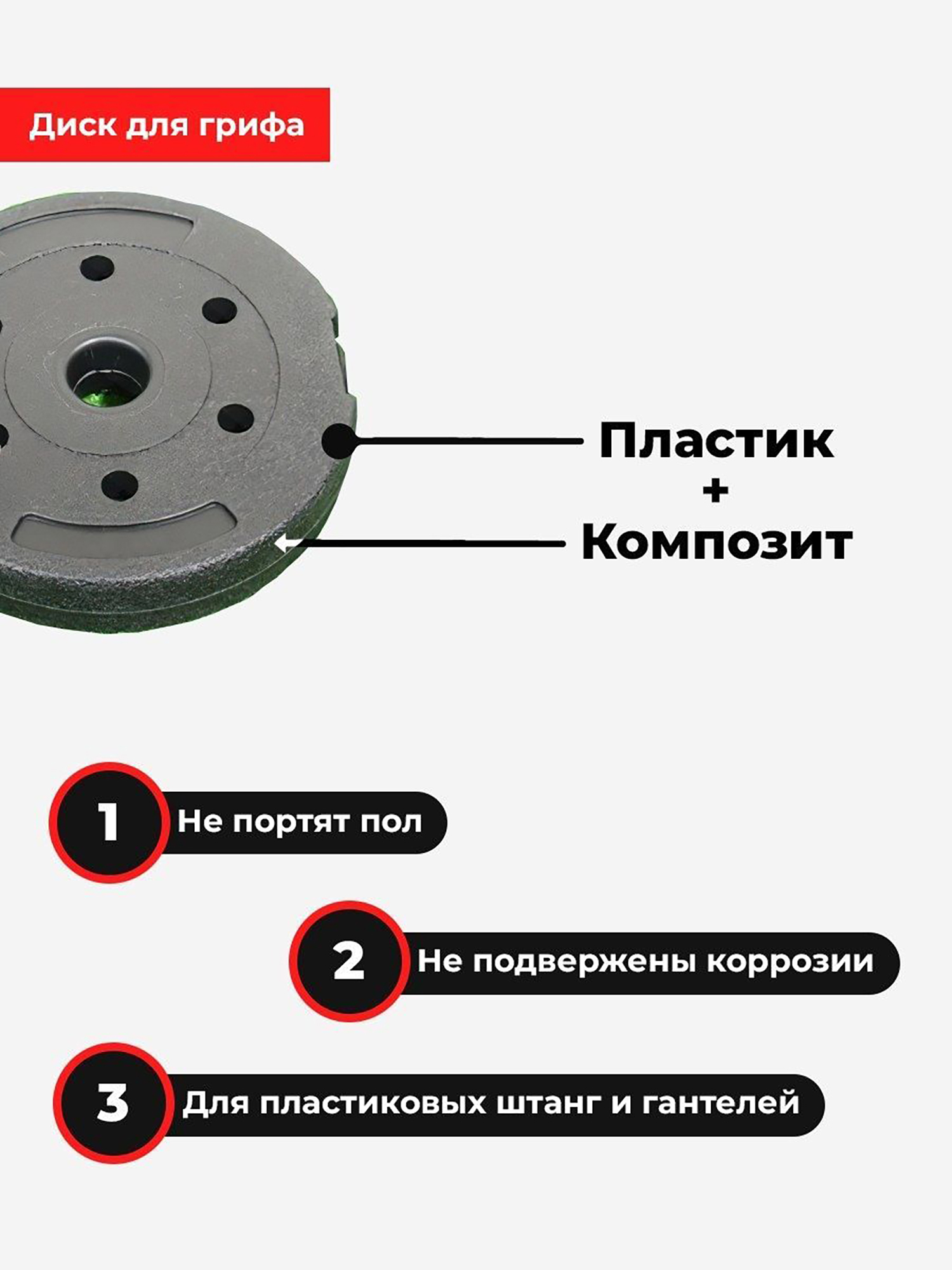 Диск для грифа

Пластик
+
Композит

1 Не портят пол

2 Не подвержены коррозии

3 Для пластиковых штанг и гантелей