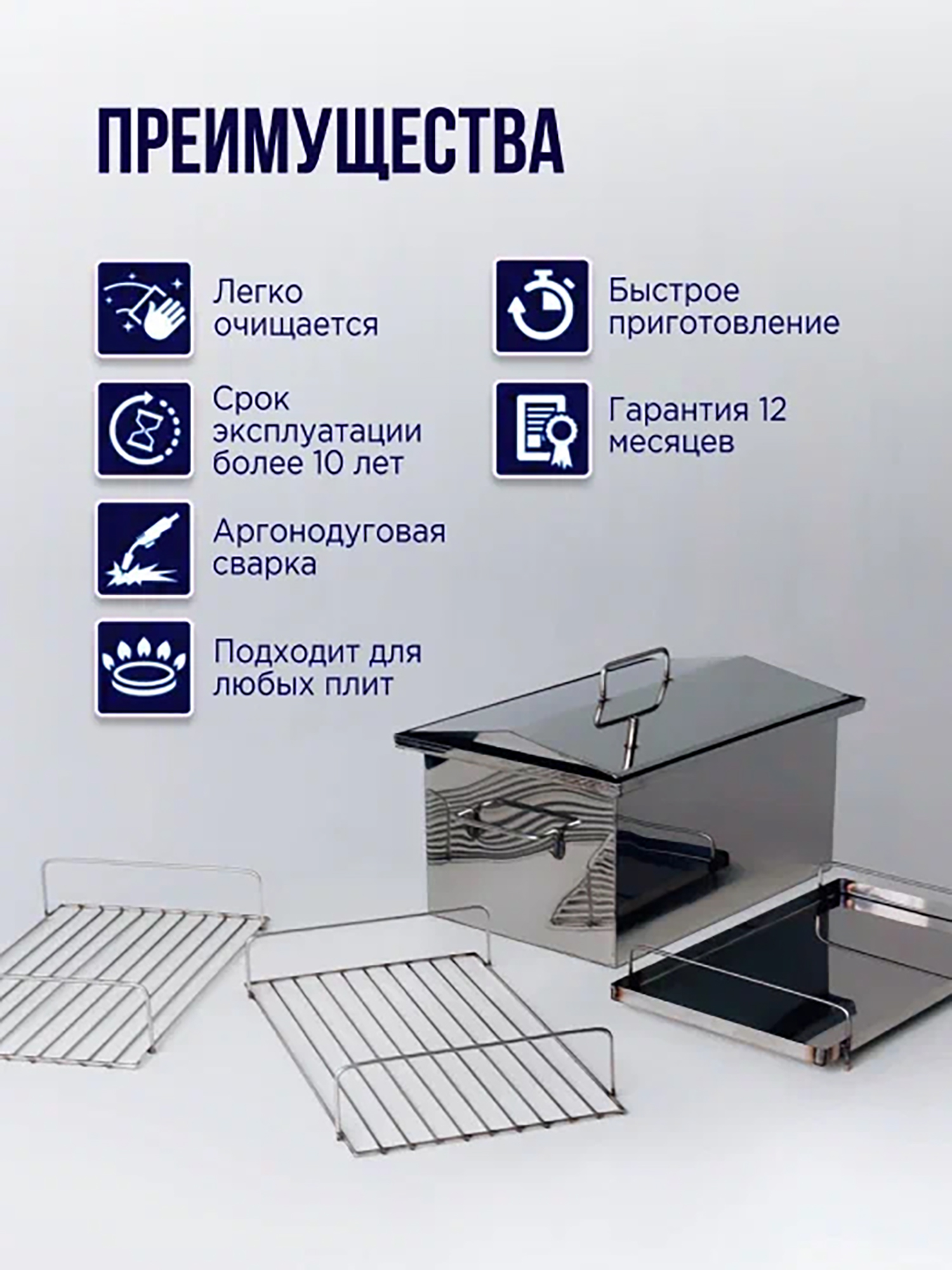 ПРЕИМУЩЕСТВА

Легко очищается

Срок эксплуатации более 10 лет

Аргонодуговая сварка

Подходит для любых плит

Быстрое приготовление

Гарантия 12 месяцев