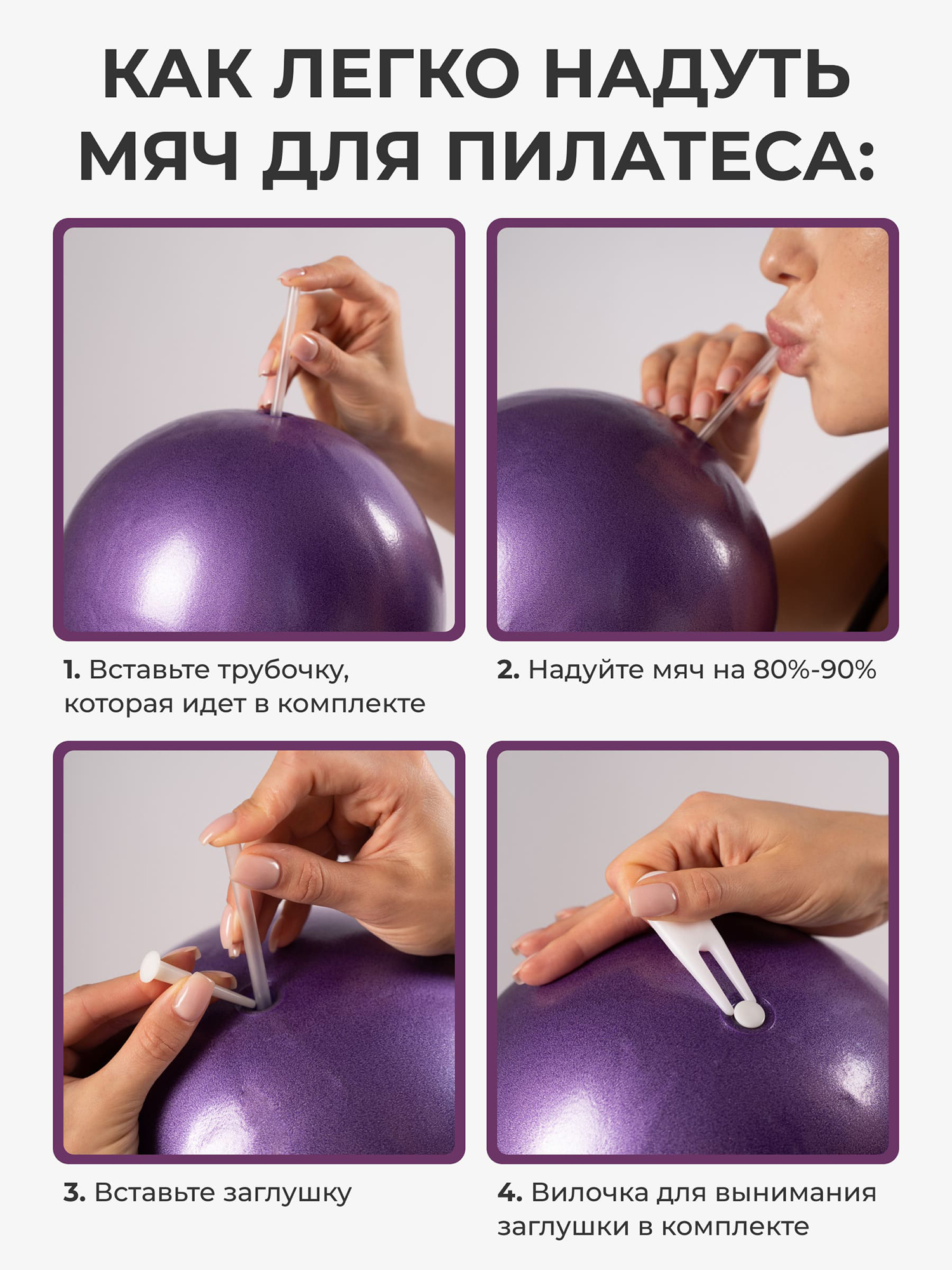 КАК ЛЕГКО НАДУТЬ МЯЧ ДЛЯ ПИЛАТЕСА:

1. Вставьте трубочку, которая идет в комплекте

2. Надуйте мяч на 80%-90%

3. Вставьте заглушку

4. Вилочка для вынимания заглушки в комплекте