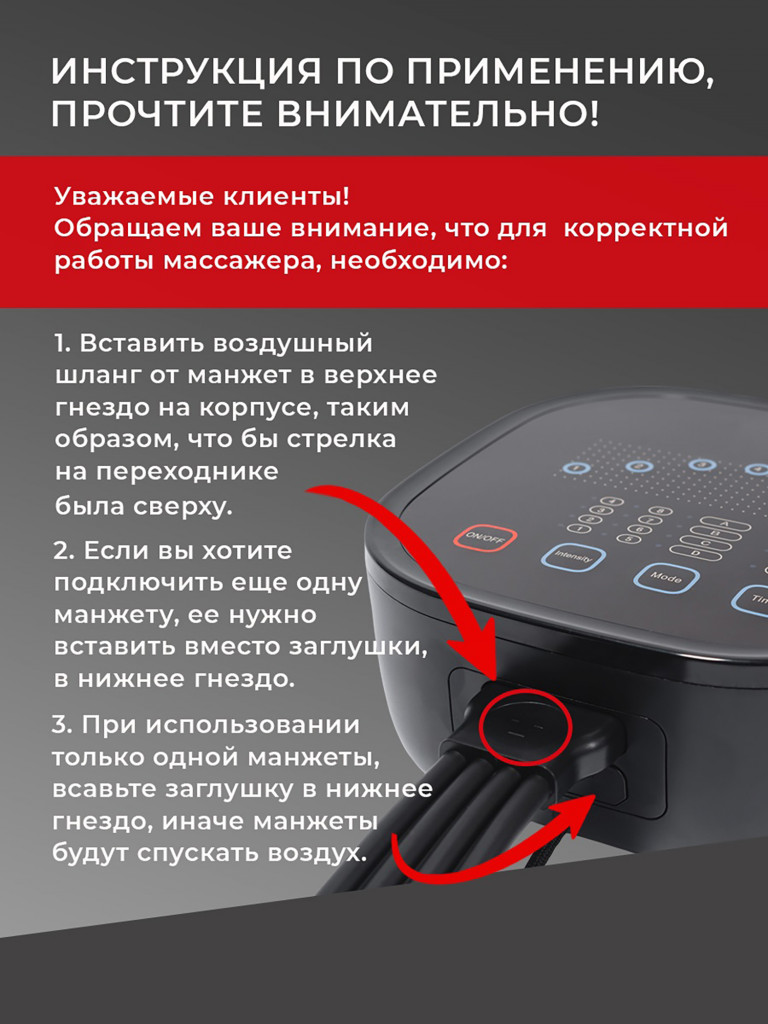 ИНСТРУКЦИЯ ПО ПРИМЕНЕНИЮ, ПРОЧТИТЕ ВНИМАТЕЛЬНО!

Уважаемые клиенты!
Обращаем ваше внимание, что для корректной работы массажера, необходимо:

1. Вставить воздушный шланг от манжет в верхнее гнездо на корпусе, таким образом, что бы стрелка на переходнике была сверху.

2. Если вы хотите подключить еще одну манжету, ее нужно вставить вместо заглушки, в нижнее гнездо.

3. При использовании только одной манжеты, всавьте заглушку в нижнее гнездо, иначе манжеты будут спускать воздух.

ON/OFF
Intensity
Mode
Tim