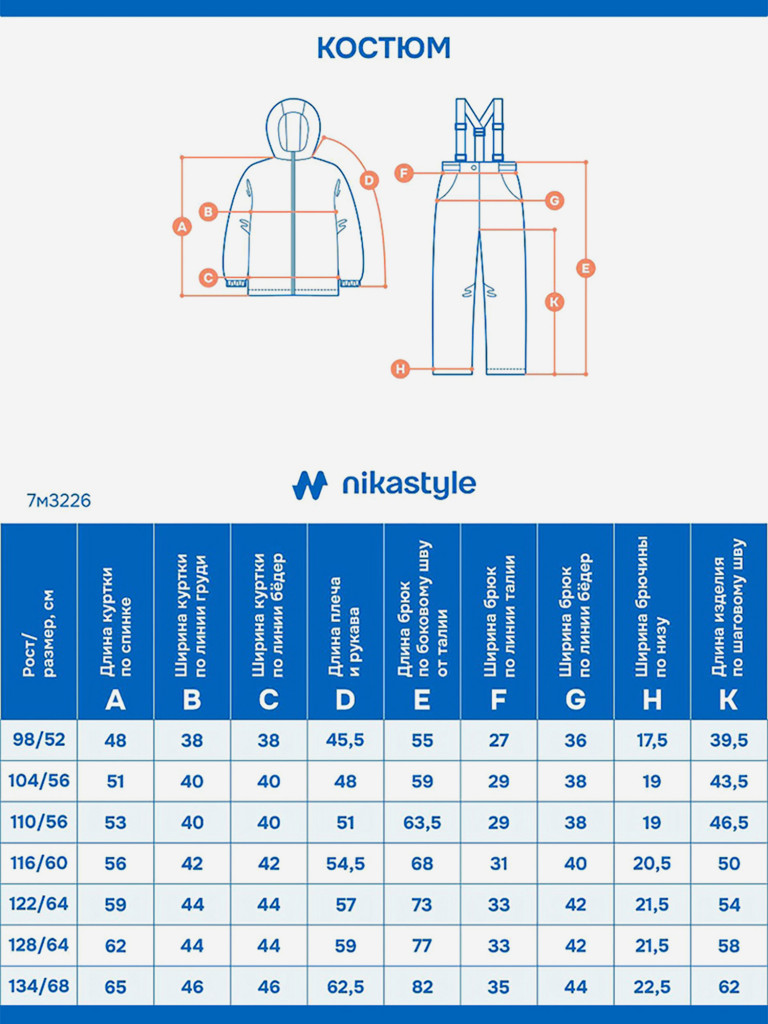 КОСТЮМ

A B C D F G E K H

nikastyle

7м3226

| Рост/ размер, см | Длина куртки по спинке A | Ширина куртки по линии груди B | Ширина куртки по линии бёдер C | Длина плеча и рукава D | Длина брюк по боковому шву от талии E | Ширина брюк по линии талии F | Ширина брюк по линии бёдер G | Ширина брючины по низу H | Длина изделия по шаговому шву K |
|---|---|---|---|---|---|---|---|---|---|
| 98/52 | 48 | 38 | 38 | 45,5 | 55 | 27 | 36 | 17,5 | 39,5 |
| 104/56 | 51 | 40 | 40 | 48 | 59 | 29 | 38 | 19 | 43,5 |
| 110/56 | 53 | 40 | 40 | 51 | 63,5 | 29 | 38 | 19 | 46,5 |
| 116/60 | 56 | 42 | 42 | 54,5 | 68 | 31 | 40 | 20,5 | 50 |
| 122/64 | 59 | 44 | 44 | 57 | 73 | 33 | 42 | 21,5 | 54 |
| 128/64 | 62 | 44 | 44 | 59 | 77 | 33 | 42 | 21,5 | 58 |
| 134/68 | 65 | 46 | 46 | 62,5 | 82 | 35 | 44 | 22,5 | 62 |