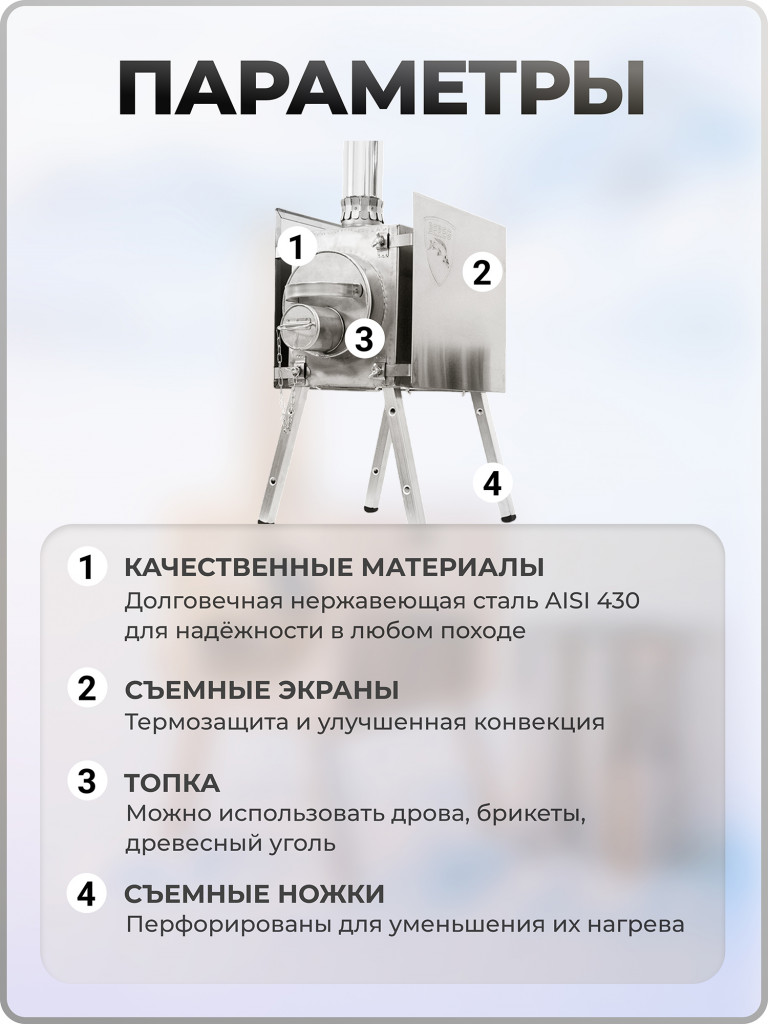 ПАРАМЕТРЫ

1

2

3

4

1 КАЧЕСТВЕННЫЕ МАТЕРИАЛЫ
Долговечная нержавеющая сталь AISI 430 для надёжности в любом походе

2 СЪЕМНЫЕ ЭКРАНЫ
Термозащита и улучшенная конвекция

3 ТОПКА
Можно использовать дрова, брикеты, древесный уголь

4 СЪЕМНЫЕ НОЖКИ
Перфорированы для уменьшения их нагрева