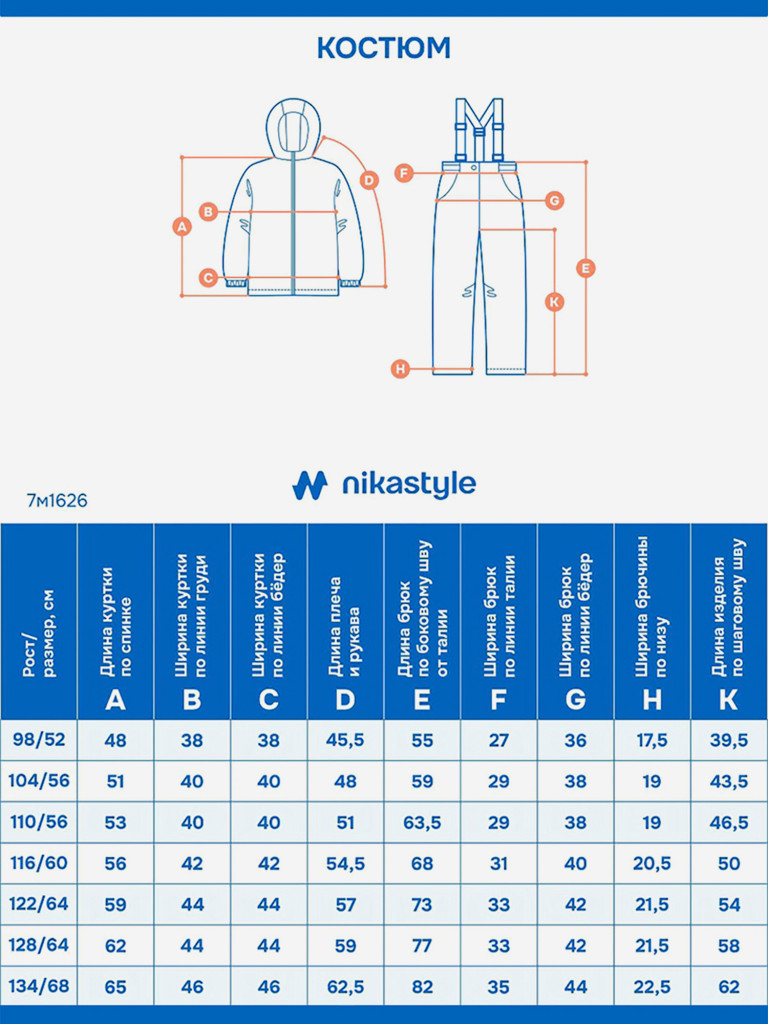 КОСТЮМ

A
B
C
D
F
G
E
K
H

nikastyle

7м1626

| Рост/ размер, см | Длина куртки по спинке A | Ширина куртки по линии груди B | Ширина куртки по линии бёдер C | Длина плеча и рукава D | Длина брюк по боковому шву от талии E | Ширина брюк по линии талии F | Ширина брюк по линии бёдер G | Ширина брючины по низу H | Длина изделия по шаговому шву K |
|---|---|---|---|---|---|---|---|---|---|
| 98/52 | 48 | 38 | 38 | 45,5 | 55 | 27 | 36 | 17,5 | 39,5 |
| 104/56 | 51 | 40 | 40 | 48 | 59 | 29 | 38 | 19 | 43,5 |
| 110/56 | 53 | 40 | 40 | 51 | 63,5 | 29 | 38 | 19 | 46,5 |
| 116/60 | 56 | 42 | 42 | 54,5 | 68 | 31 | 40 | 20,5 | 50 |
| 122/64 | 59 | 44 | 44 | 57 | 73 | 33 | 42 | 21,5 | 54 |
| 128/64 | 62 | 44 | 44 | 59 | 77 | 33 | 42 | 21,5 | 58 |
| 134/68 | 65 | 46 | 46 | 62,5 | 82 | 35 | 44 | 22,5 | 62 |