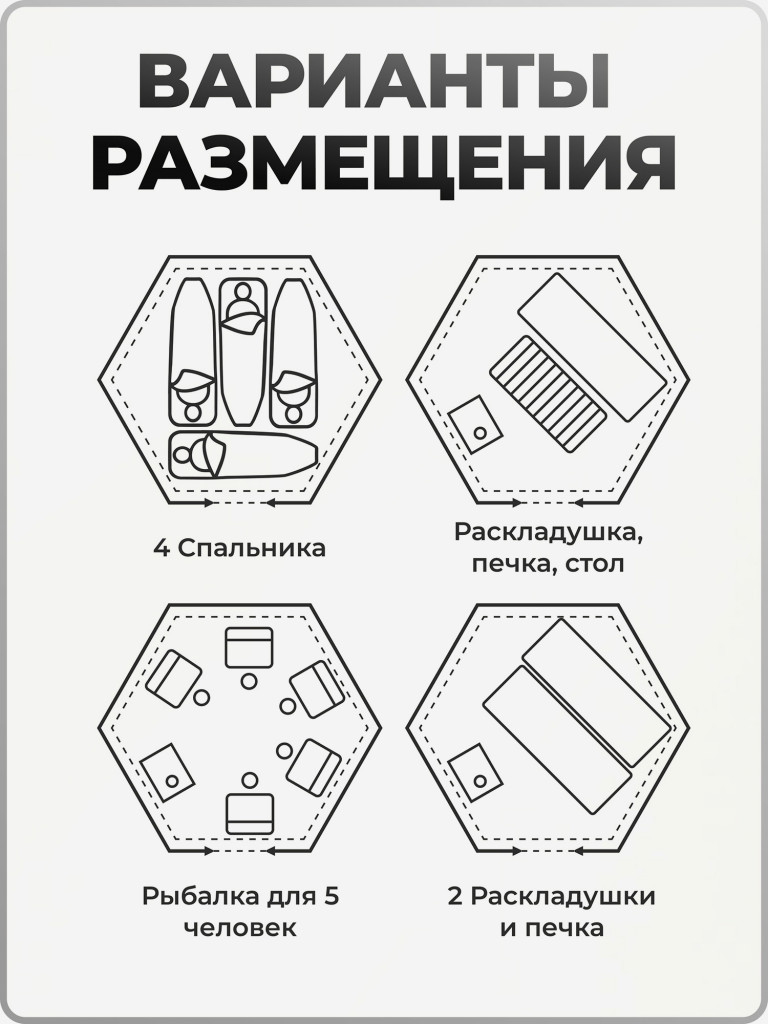 ВАРИАНТЫ РАЗМЕЩЕНИЯ

4 Спальника

Раскладушка, печка, стол

Рыбалка для 5 человек

2 Раскладушки и печка