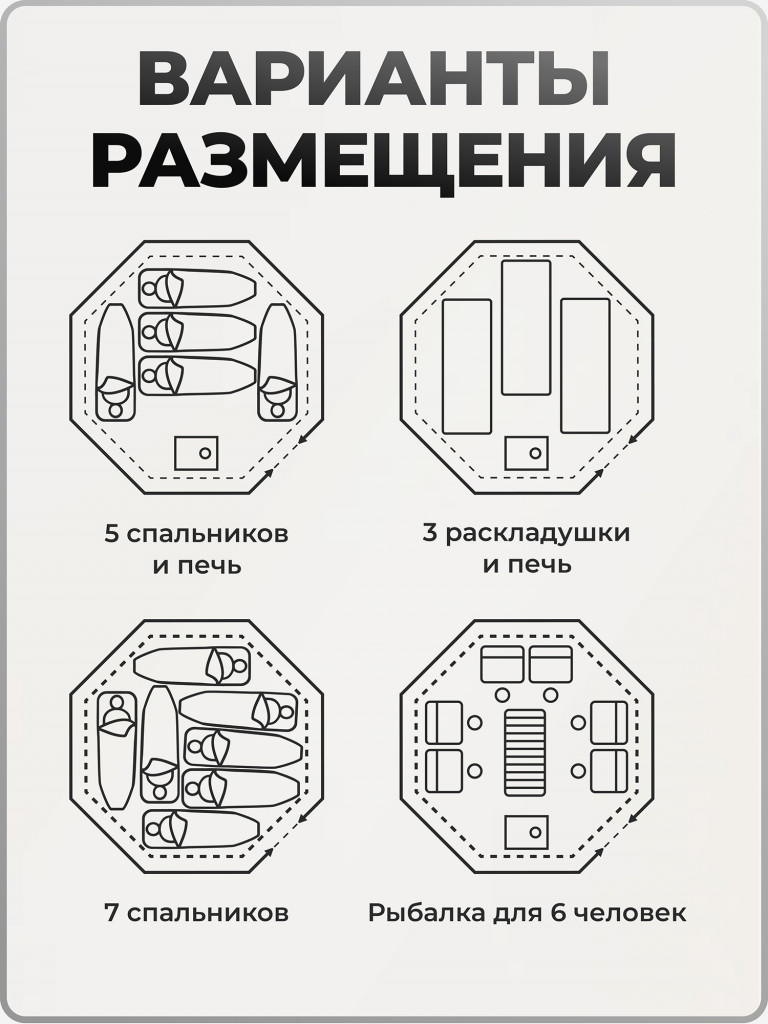 ВАРИАНТЫ РАЗМЕЩЕНИЯ

5 спальников и печь

3 раскладушки и печь

7 спальников

Рыбалка для 6 человек