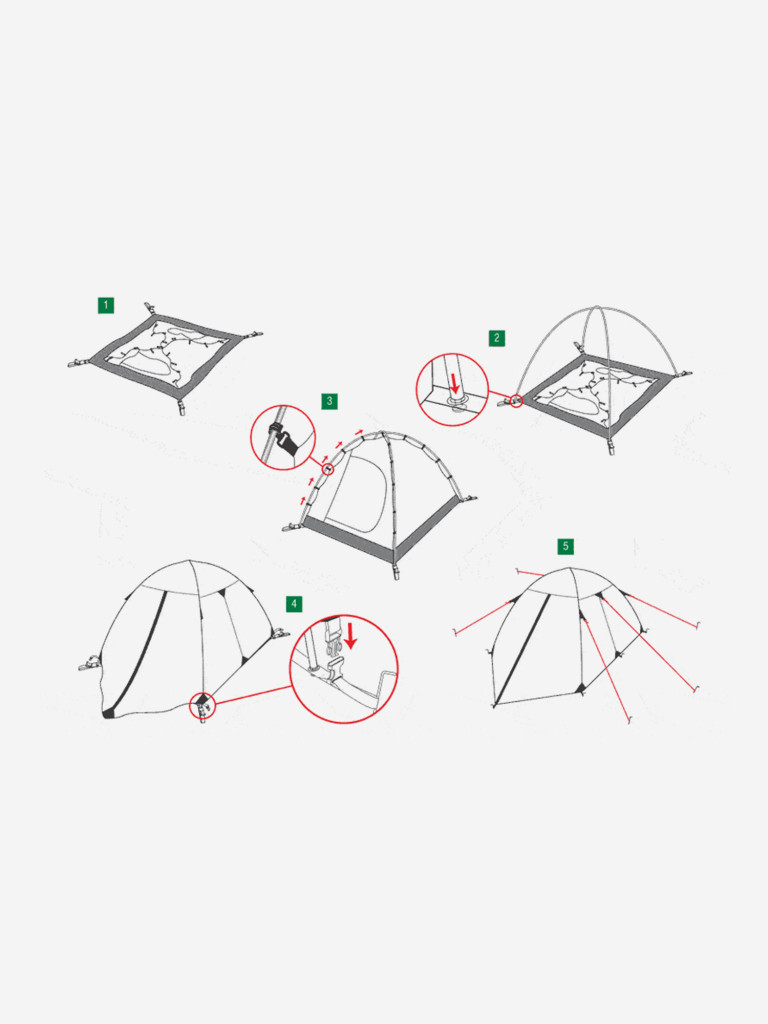 1

2

3

4

5