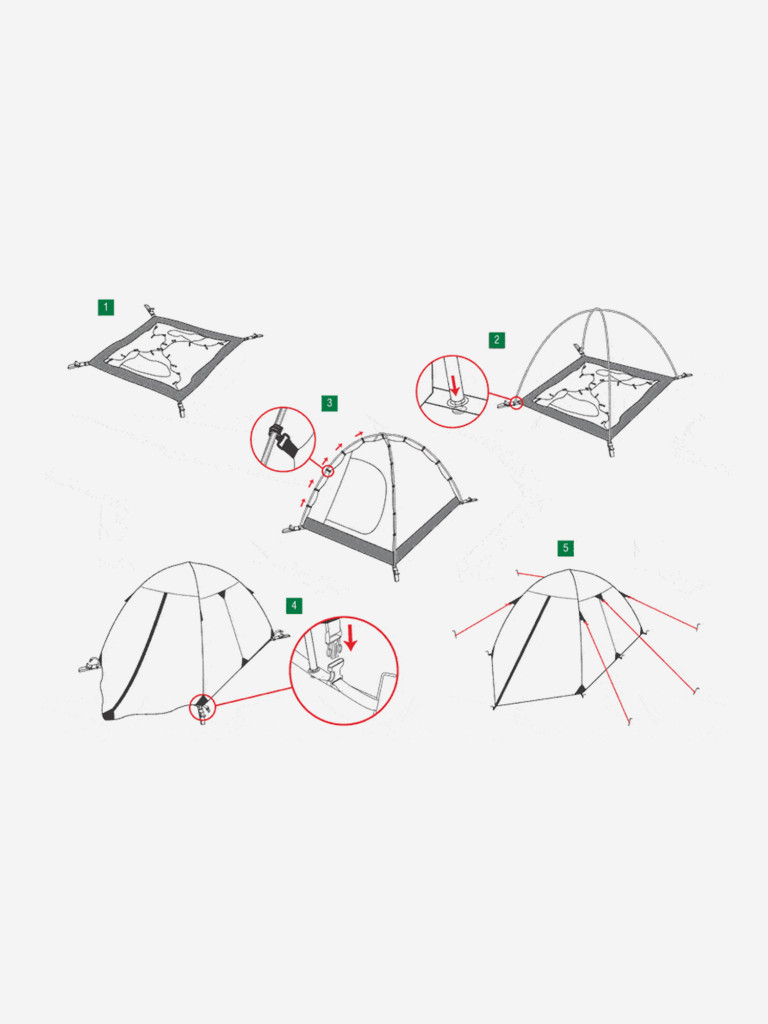 1

2

3

4

5