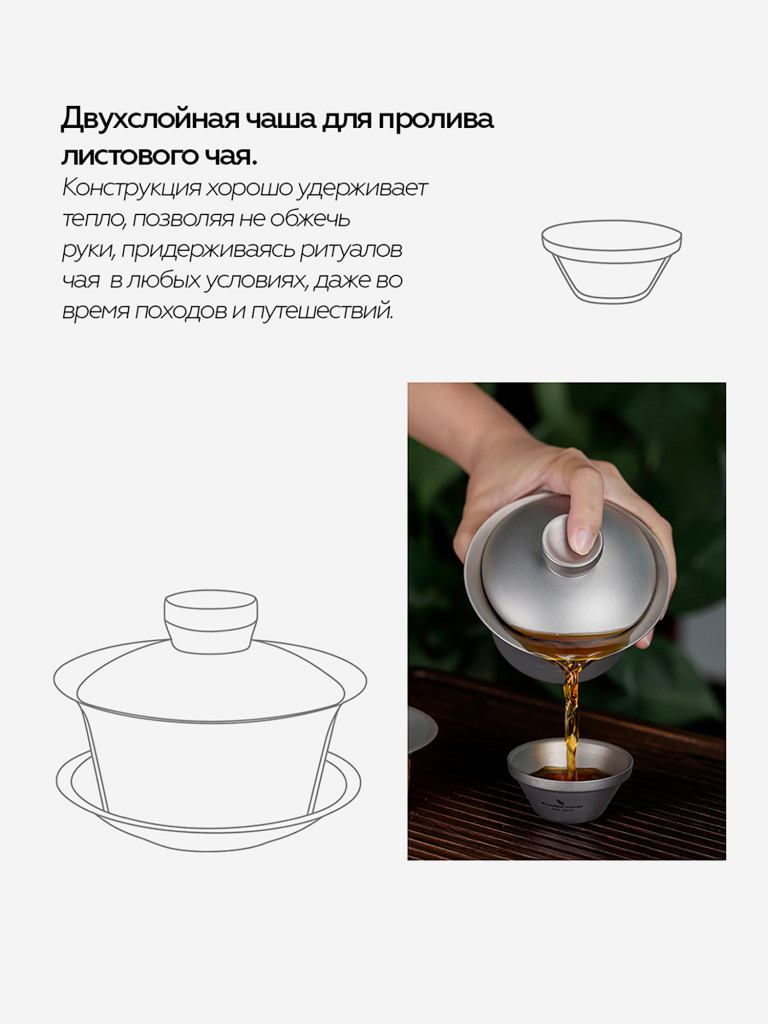 Двухслойная чаша для пролива листового чая.

Конструкция хорошо удерживает тепло, позволяя не обжечь руки, придерживаясь ритуалов чая  в любых условиях, даже во время походов и путешествий.