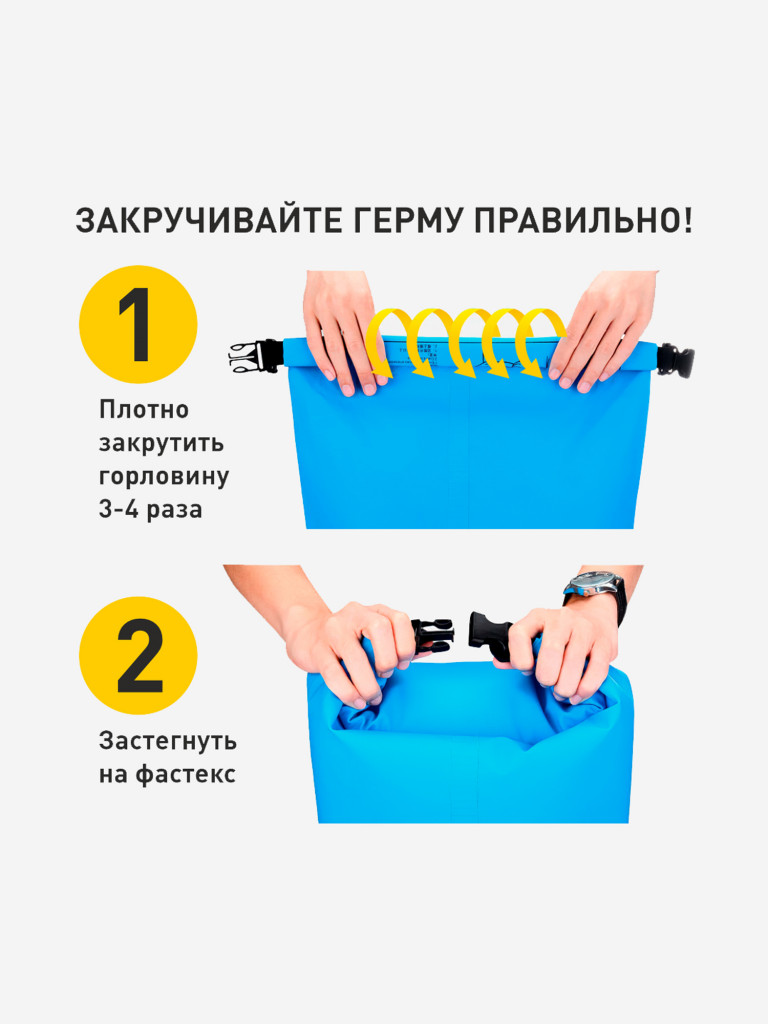 ЗАКРУЧИВАЙТЕ ГЕРМУ ПРАВИЛЬНО!

1

Плотно закрутить горловину 3-4 раза

2

Застегнуть на фастекс