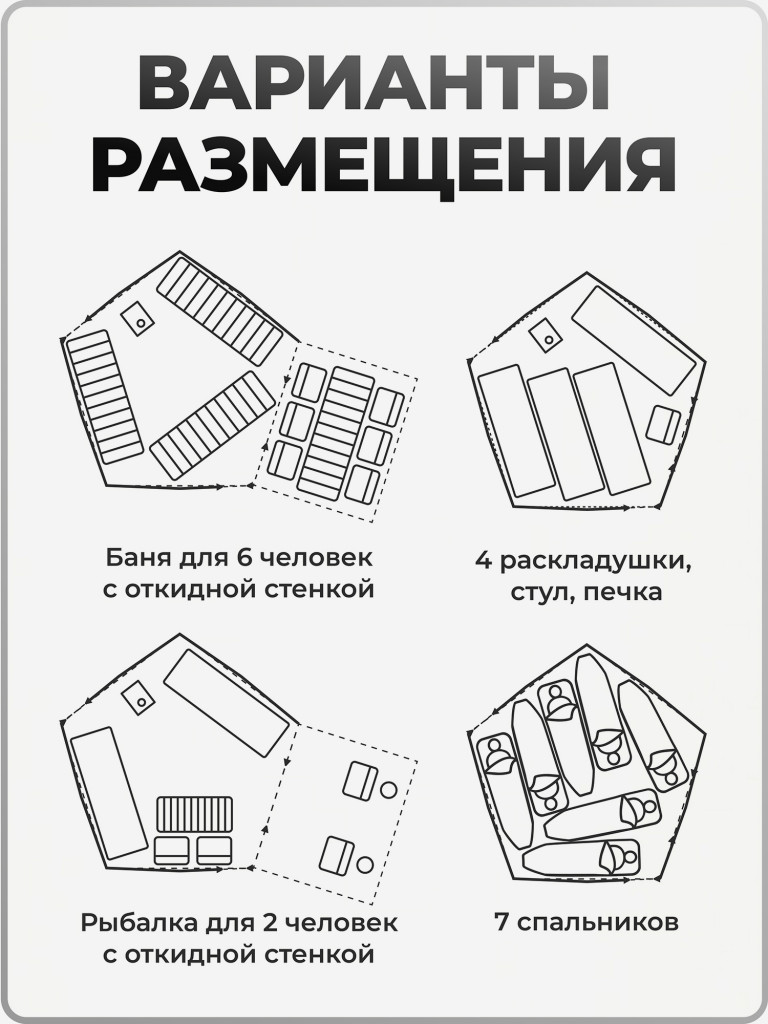 ВАРИАНТЫ РАЗМЕЩЕНИЯ

Баня для 6 человек с откидной стенкой

4 раскладушки, стул, печка

Рыбалка для 2 человек с откидной стенкой

7 спальников