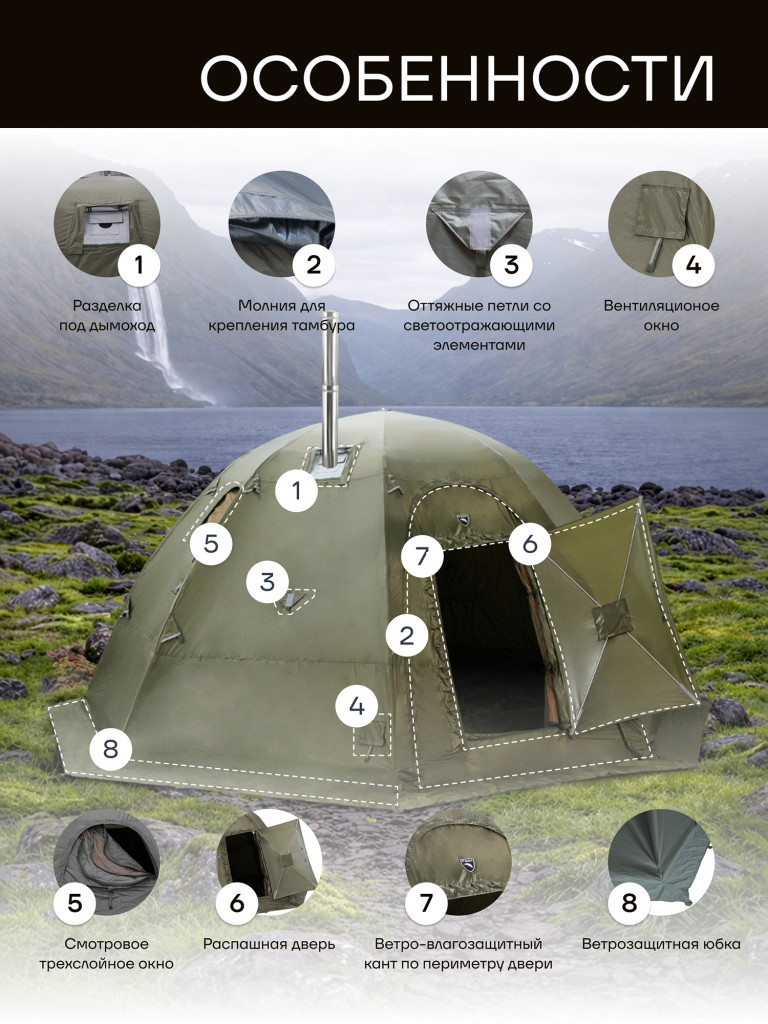 ОСОБЕННОСТИ

1
Разделка под дымоход

2
Молния для крепления тамбура

3
Оттяжные петли со светоотражающими элементами

4
Вентиляционое окно

1
5
3
7
6
2
4
8

5
Смотровое трехслойное окно

6
Распашная дверь

7
Ветро-влагозащитный кант по периметру двери

8
Ветрозащитная юбка