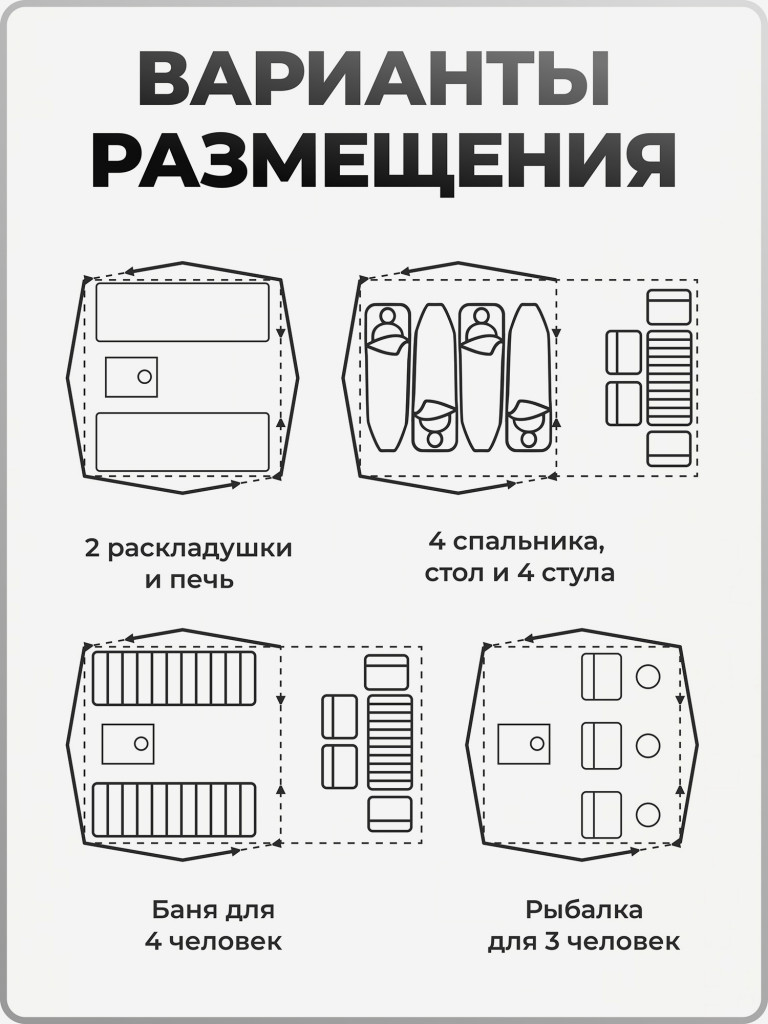 ВАРИАНТЫ РАЗМЕЩЕНИЯ

2 раскладушки и печь

4 спальника, стол и 4 стула

Баня для 4 человек

Рыбалка для 3 человек