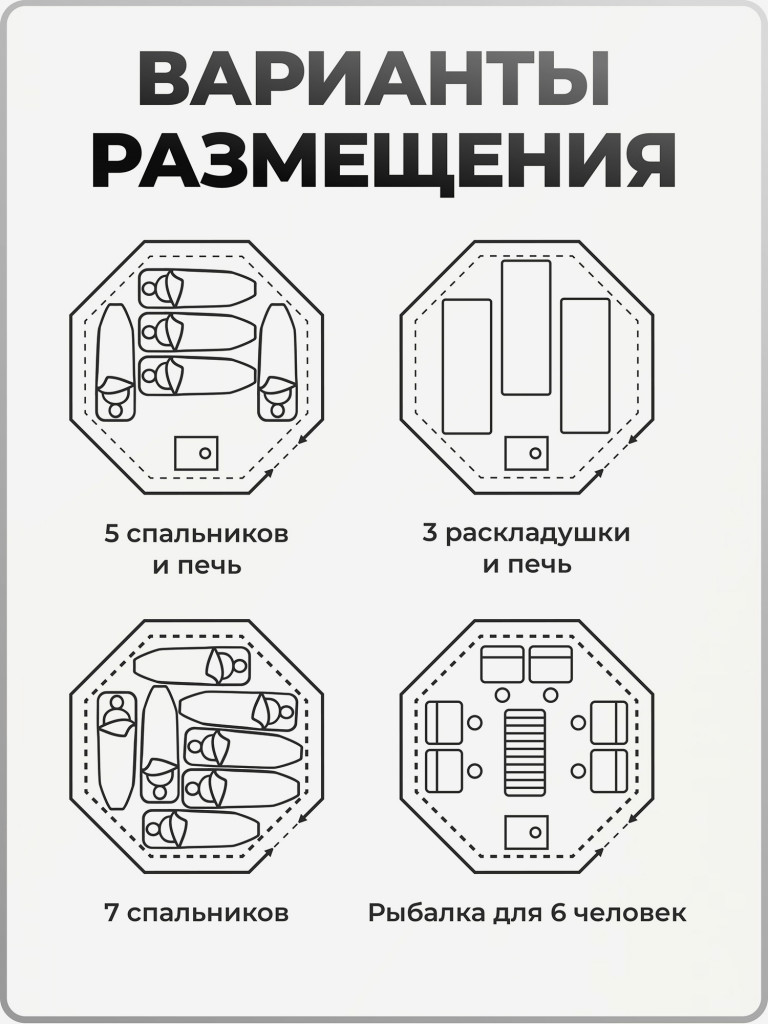 ВАРИАНТЫ РАЗМЕЩЕНИЯ

5 спальников и печь

3 раскладушки и печь

7 спальников

Рыбалка для 6 человек