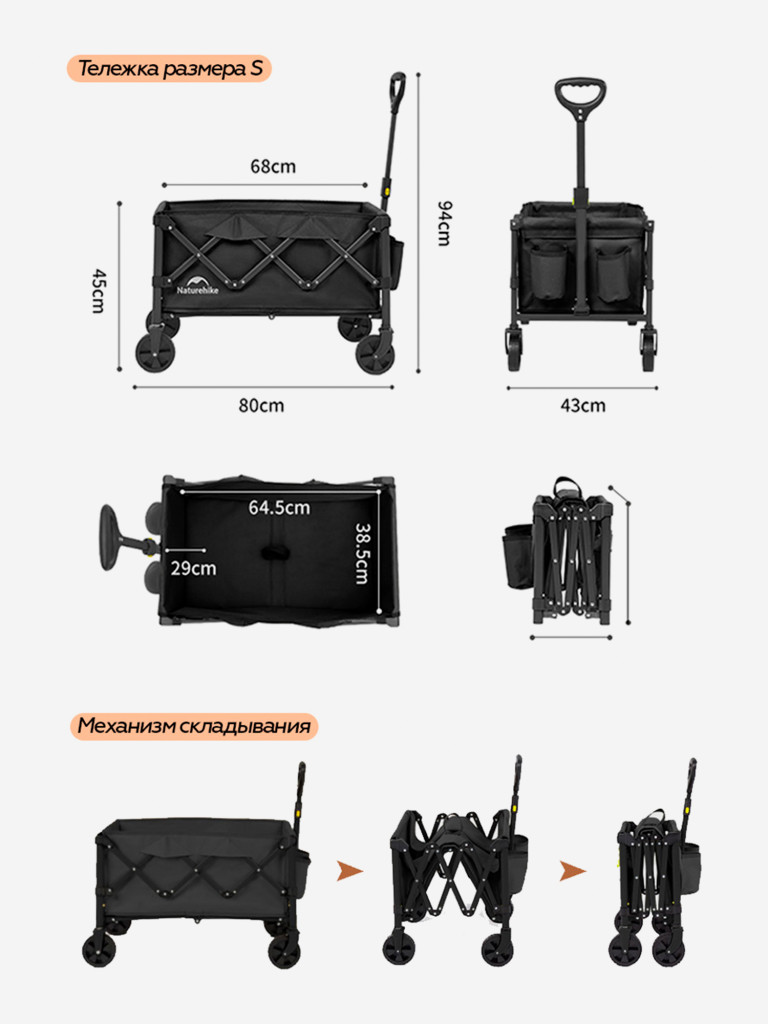 Тележка размера S

68cm

94cm

45cm

Naturehike

80cm

43cm

64.5cm

38.5cm

29cm

Механизм складывания