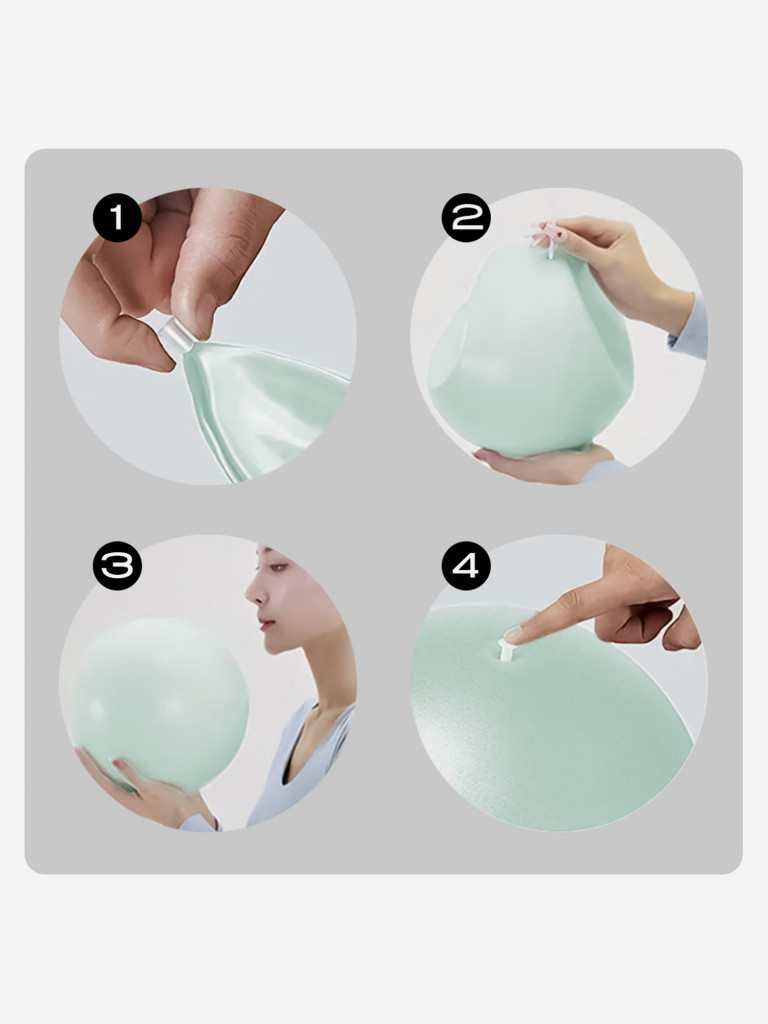 1

2

3

4