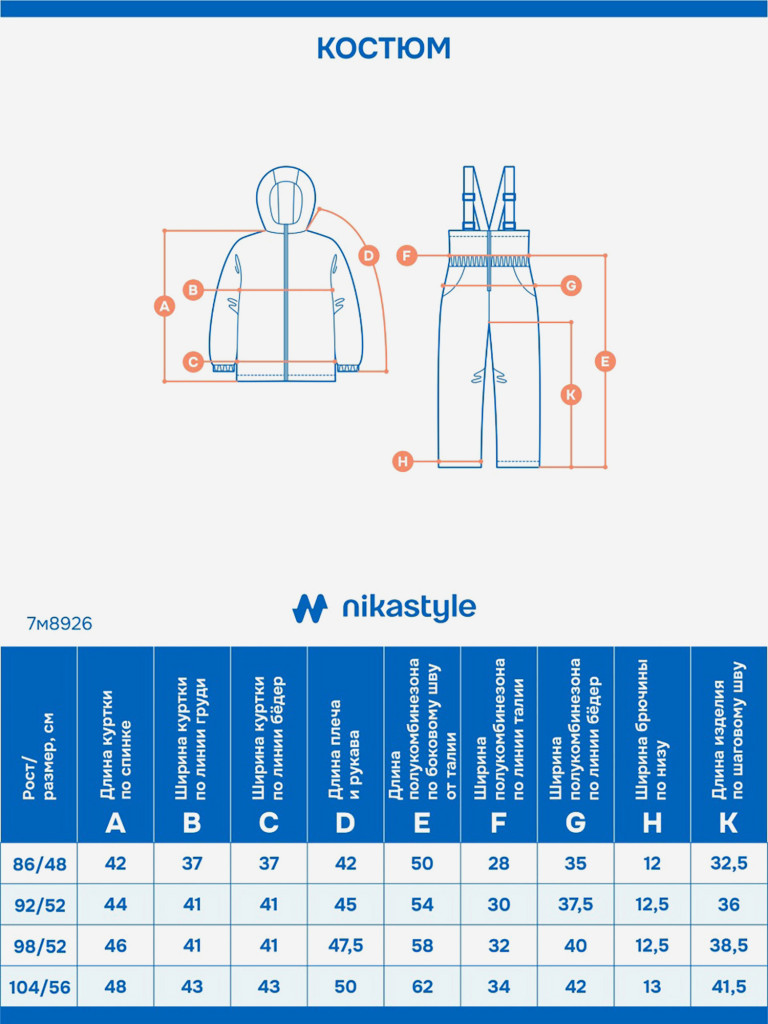 КОСТЮМ

A
B
C
D
F
G
E
K
H

nikastyle

7м8926

| Рост/ размер, см | Длина куртки по спинке A | Ширина куртки по линии груди B | Ширина куртки по линии бёдер C | Длина плеча и рукава D | Длина полукомбинезона по боковому шву от талии E | Ширина полукомбинезона по линии талии F | Ширина полукомбинезона по линии бёдер G | Ширина брючины по низу H | Длина изделия по шаговому шву K |
|---|---|---|---|---|---|---|---|---|---|
| 86/48 | 42 | 37 | 37 | 42 | 50 | 28 | 35 | 12 | 32,5 |
| 92/52 | 44 | 41 | 41 | 45 | 54 | 30 | 37,5 | 12,5 | 36 |
| 98/52 | 46 | 41 | 41 | 47,5 | 58 | 32 | 40 | 12,5 | 38,5 |
| 104/56 | 48 | 43 | 43 | 50 | 62 | 34 | 42 | 13 | 41,5 |