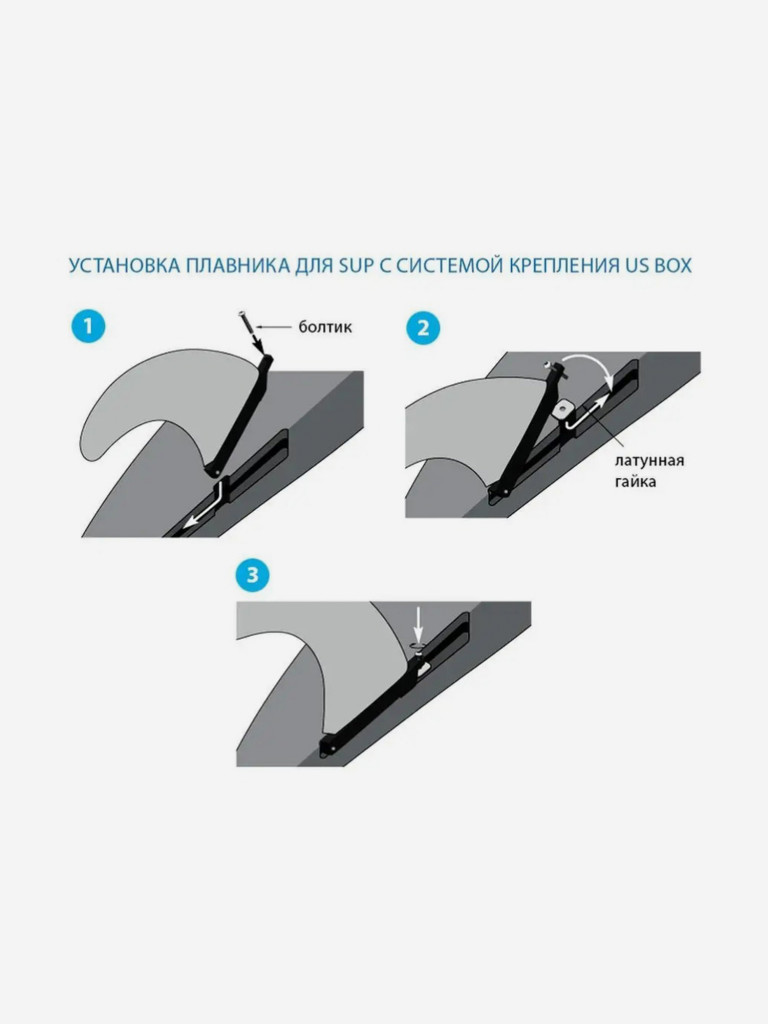 УСТАНОВКА ПЛАВНИКА ДЛЯ SUP С СИСТЕМОЙ КРЕПЛЕНИЯ US BOX

1

болтик

2

латунная гайка

3