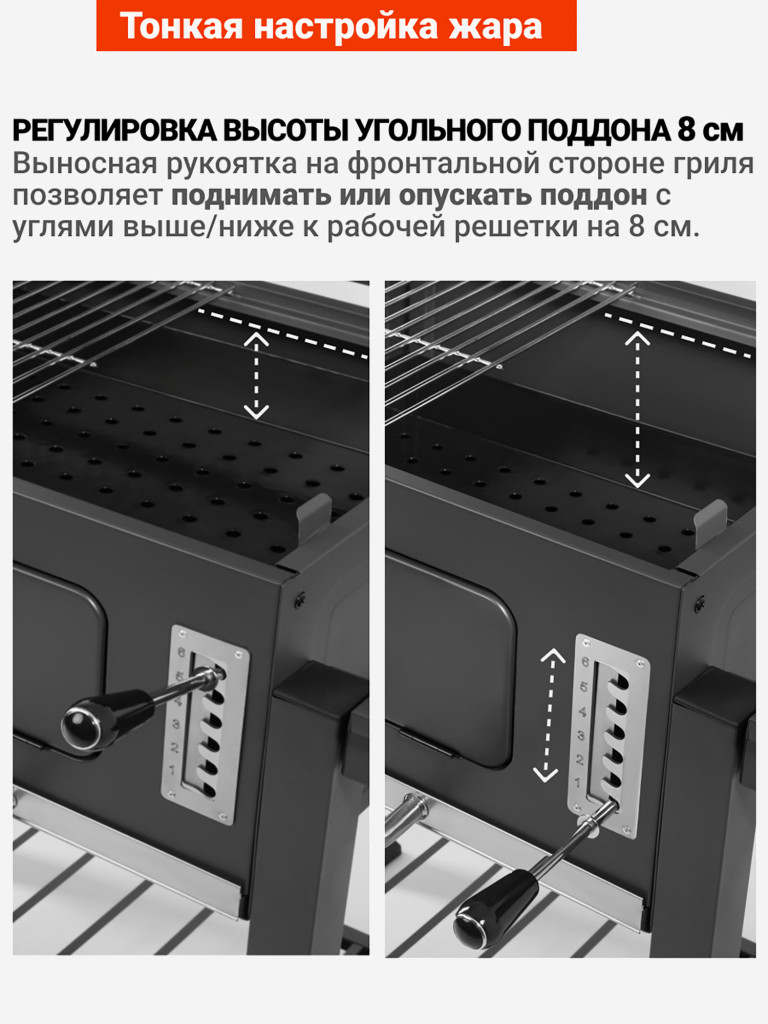 Тонкая настройка жара

РЕГУЛИРОВКА ВЫСОТЫ УГОЛЬНОГО ПОДДОНА 8 см
Выносная рукоятка на фронтальной стороне гриля позволяет поднимать или опускать поддон с углями выше/ниже к рабочей решетки на 8 см.

6
5
4
3
2
1

6
5
4
3
2
1