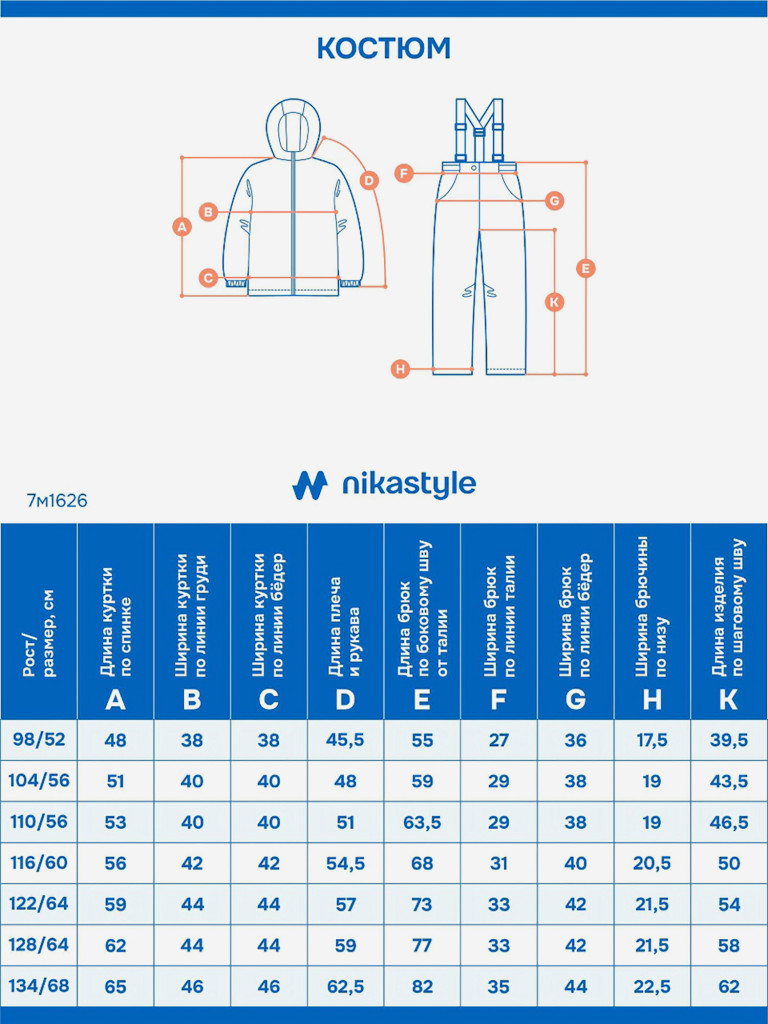 КОСТЮМ

A
B
C
D
F
G
E
K
H

nikastyle

7м1626

| Рост/ размер, см | Длина куртки по спинке A | Ширина куртки по линии груди B | Ширина куртки по линии бёдер C | Длина плеча и рукава D | Длина брюк по боковому шву от талии E | Ширина брюк по линии талии F | Ширина брюк по линии бёдер G | Ширина брючины по низу H | Длина изделия по шаговому шву K |
|---|---|---|---|---|---|---|---|---|---|
| 98/52 | 48 | 38 | 38 | 45,5 | 55 | 27 | 36 | 17,5 | 39,5 |
| 104/56 | 51 | 40 | 40 | 48 | 59 | 29 | 38 | 19 | 43,5 |
| 110/56 | 53 | 40 | 40 | 51 | 63,5 | 29 | 38 | 19 | 46,5 |
| 116/60 | 56 | 42 | 42 | 54,5 | 68 | 31 | 40 | 20,5 | 50 |
| 122/64 | 59 | 44 | 44 | 57 | 73 | 33 | 42 | 21,5 | 54 |
| 128/64 | 62 | 44 | 44 | 59 | 77 | 33 | 42 | 21,5 | 58 |
| 134/68 | 65 | 46 | 46 | 62,5 | 82 | 35 | 44 | 22,5 | 62 |