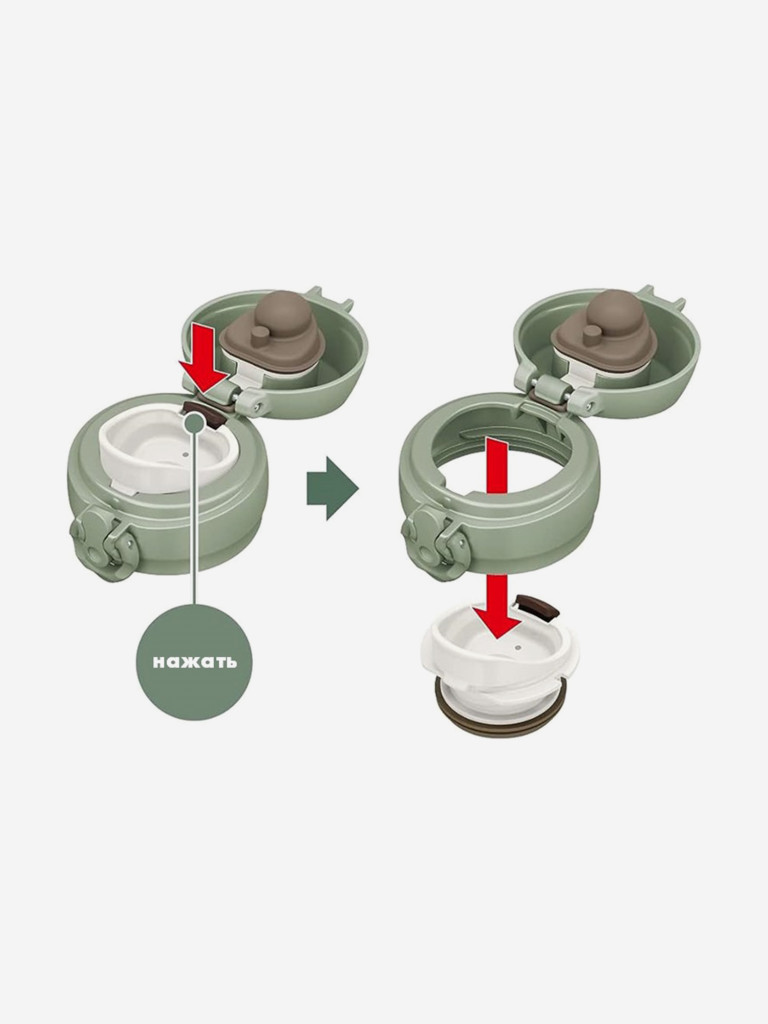 нажать