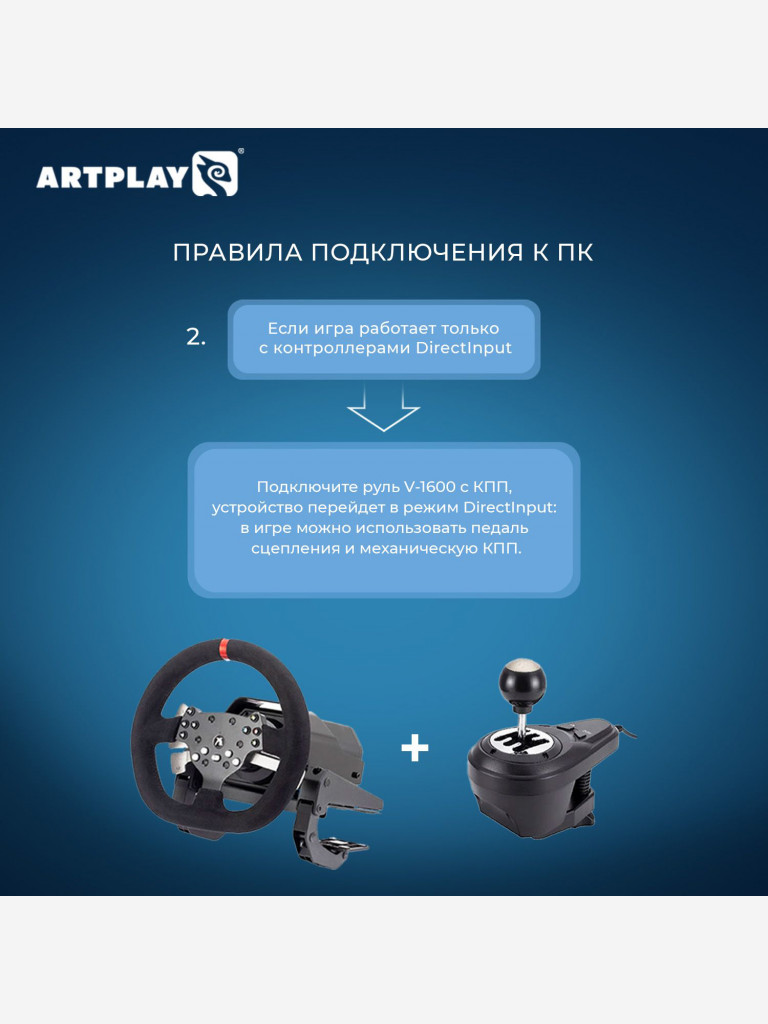 ARTPLAY®

ПРАВИЛА ПОДКЛЮЧЕНИЯ К ПК

2. Если игра работает только с контроллерами DirectInput

Подключите руль V-1600 с КПП, устройство перейдет в режим DirectInput: в игре можно использовать педаль сцепления и механическую КПП.

+