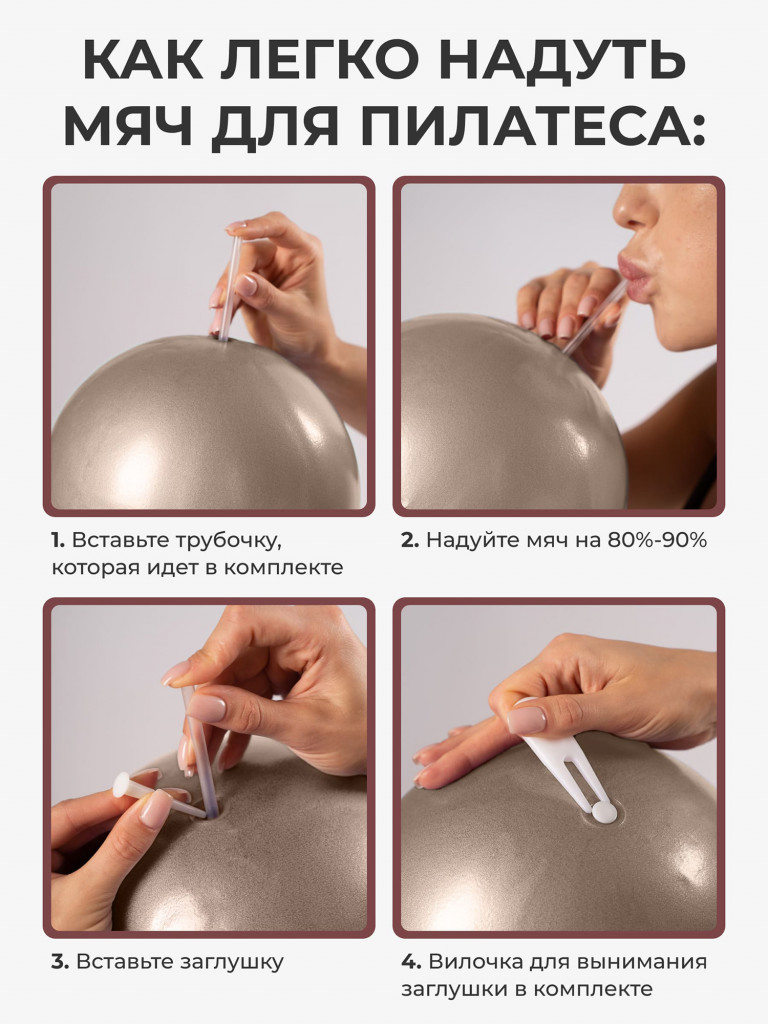 КАК ЛЕГКО НАДУТЬ МЯЧ ДЛЯ ПИЛАТЕСА:

1. Вставьте трубочку, которая идет в комплекте

2. Надуйте мяч на 80%-90%

3. Вставьте заглушку

4. Вилочка для вынимания заглушки в комплекте