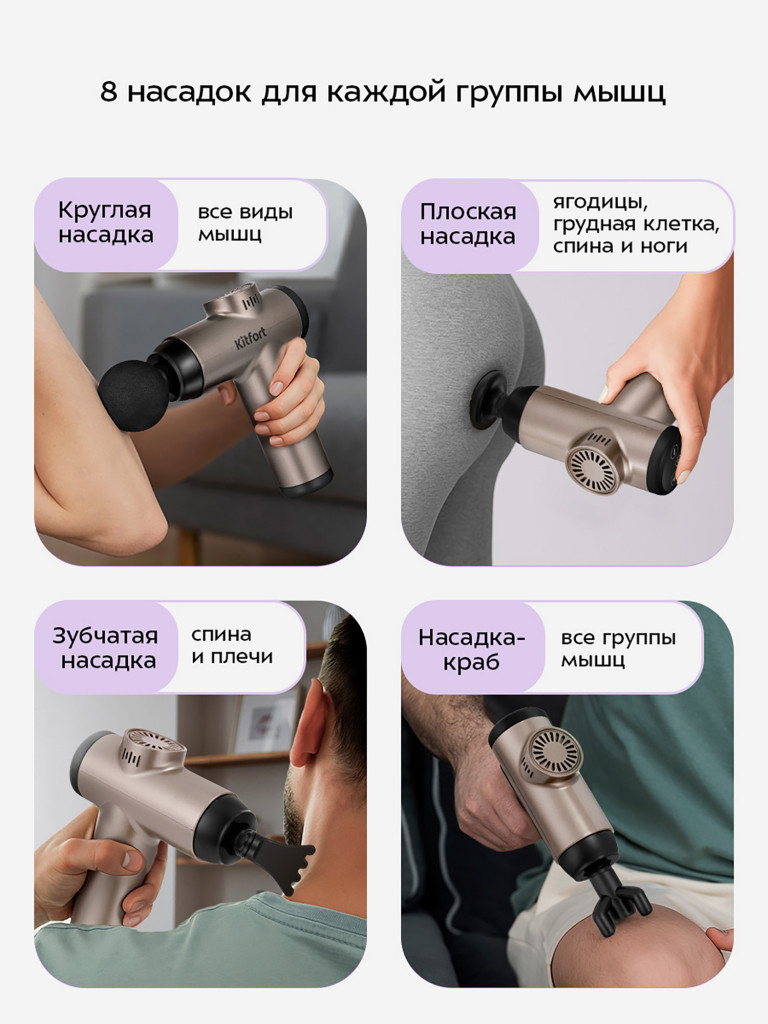 8 насадок для каждой группы мышц

Круглая насадка

все виды мышц

Kitfort

Плоская насадка

ягодицы, грудная клетка, спина и ноги

Зубчатая насадка

спина и плечи

Насадка-краб

все группы мышц