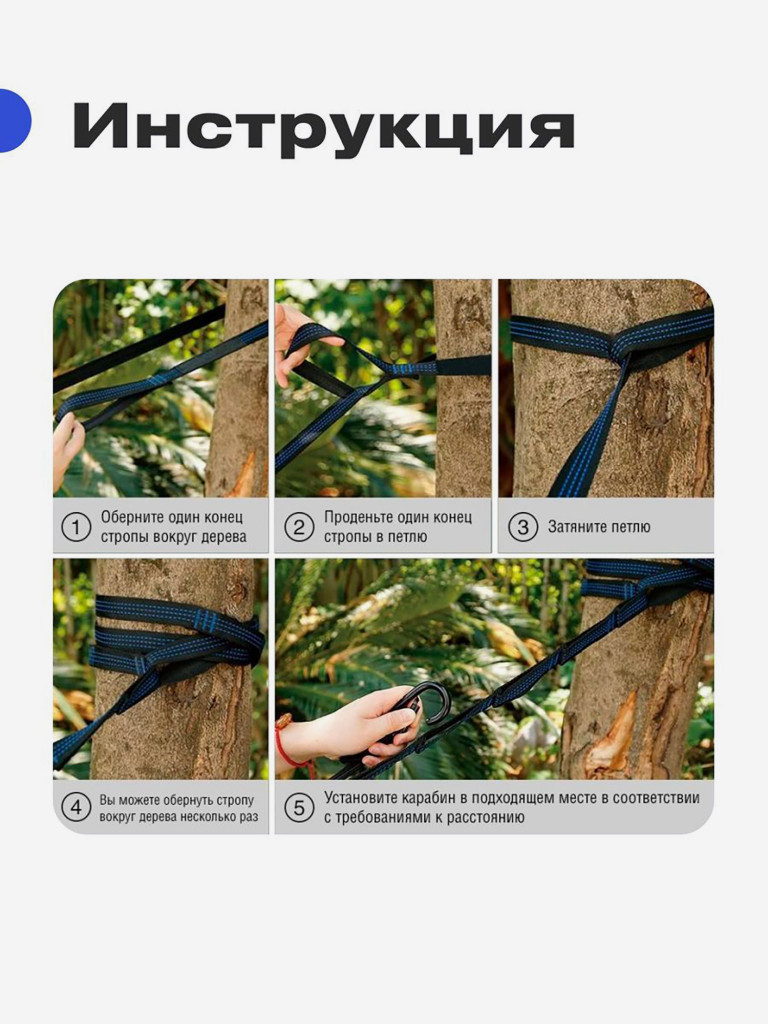 Инструкция

1 Оберните один конец стропы вокруг дерева

2 Проденьте один конец стропы в петлю

3 Затяните петлю

4 Вы можете обернуть стропу вокруг дерева несколько раз

5 Установите карабин в подходящем месте в соответствии с требованиями к расстоянию