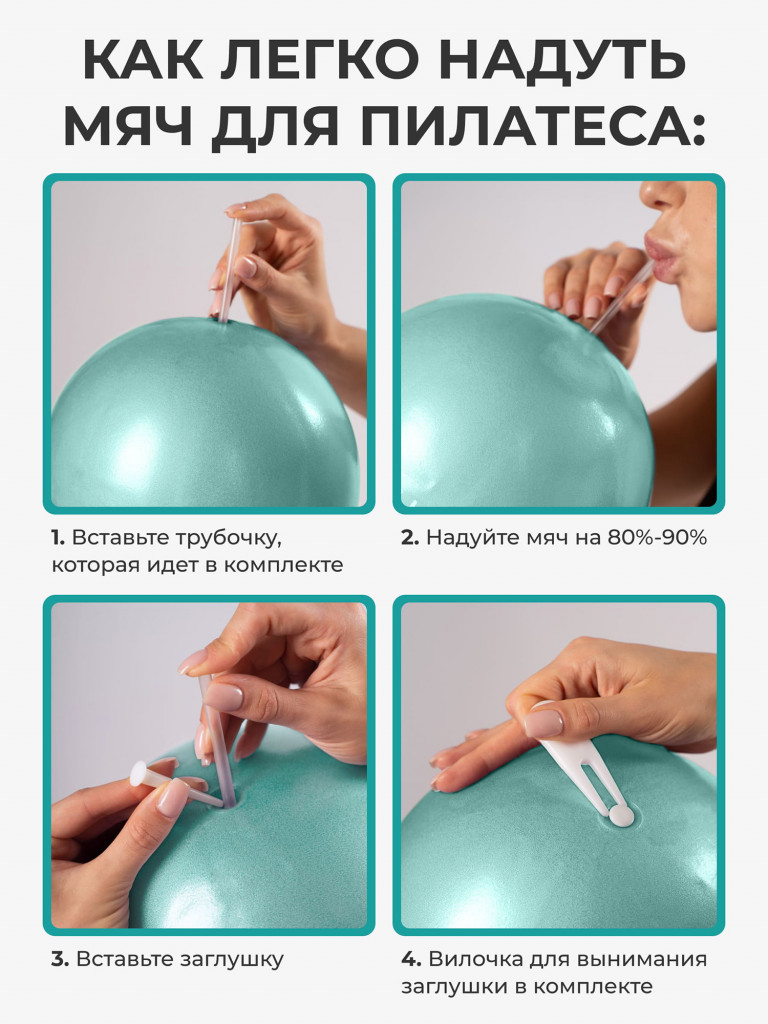 КАК ЛЕГКО НАДУТЬ МЯЧ ДЛЯ ПИЛАТЕСА:

1. Вставьте трубочку, которая идет в комплекте

2. Надуйте мяч на 80%-90%

3. Вставьте заглушку

4. Вилочка для вынимания заглушки в комплекте