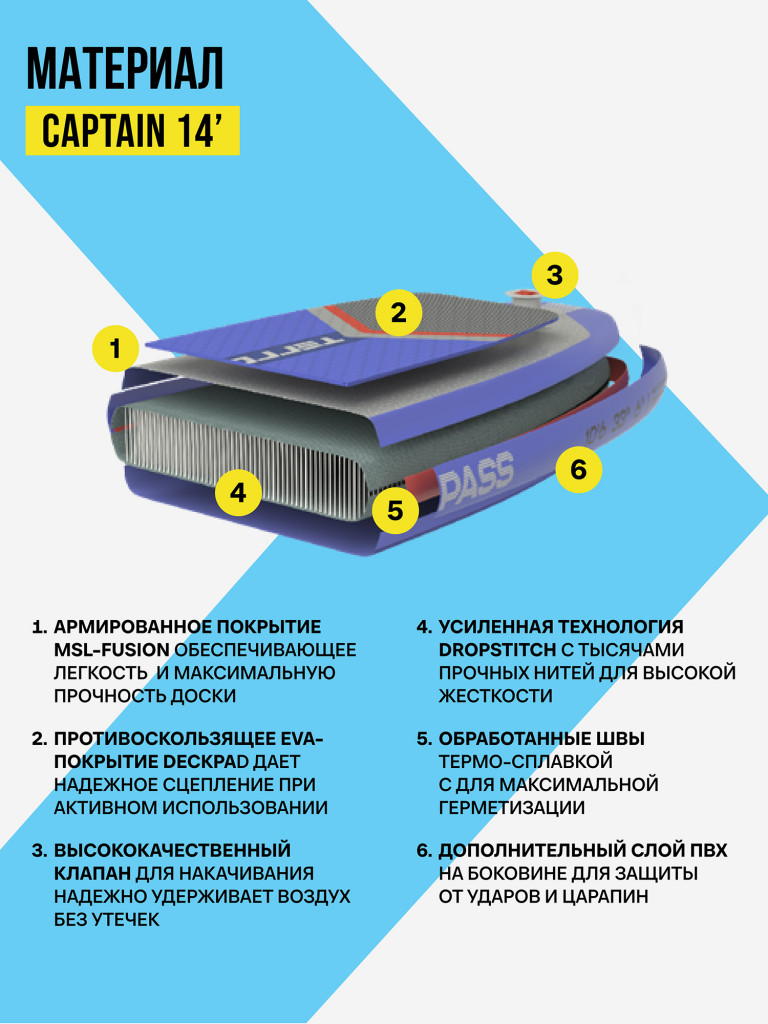 МАТЕРИАЛ
CAPTAIN 14'

1

2

3

4

5

6

PASS

1. АРМИРОВАННОЕ ПОКРЫТИЕ MSL-FUSION ОБЕСПЕЧИВАЮЩЕЕ ЛЕГКОСТЬ И МАКСИМАЛЬНУЮ ПРОЧНОСТЬ ДОСКИ

2. ПРОТИВОСКОЛЬЗЯЩЕЕ EVA-ПОКРЫТИЕ DECKPAD ДАЕТ НАДЕЖНОЕ СЦЕПЛЕНИЕ ПРИ АКТИВНОМ ИСПОЛЬЗОВАНИИ

3. ВЫСОКОКАЧЕСТВЕННЫЙ КЛАПАН ДЛЯ НАКАЧИВАНИЯ НАДЕЖНО УДЕРЖИВАЕТ ВОЗДУХ БЕЗ УТЕЧЕК

4. УСИЛЕННАЯ ТЕХНОЛОГИЯ DROPSTITCH С ТЫСЯЧАМИ ПРОЧНЫХ НИТЕЙ ДЛЯ ВЫСОКОЙ ЖЕСТКОСТИ

5. ОБРАБОТАННЫЕ ШВЫ ТЕРМО-СПЛАВКОЙ С ДЛЯ МАКСИМАЛЬНОЙ ГЕРМЕТИЗАЦИИ

6. ДОПОЛНИТЕЛЬНЫЙ СЛОЙ ПВХ НА БОКОВИНЕ ДЛЯ ЗАЩИТЫ ОТ УДАРОВ И ЦАРАПИН