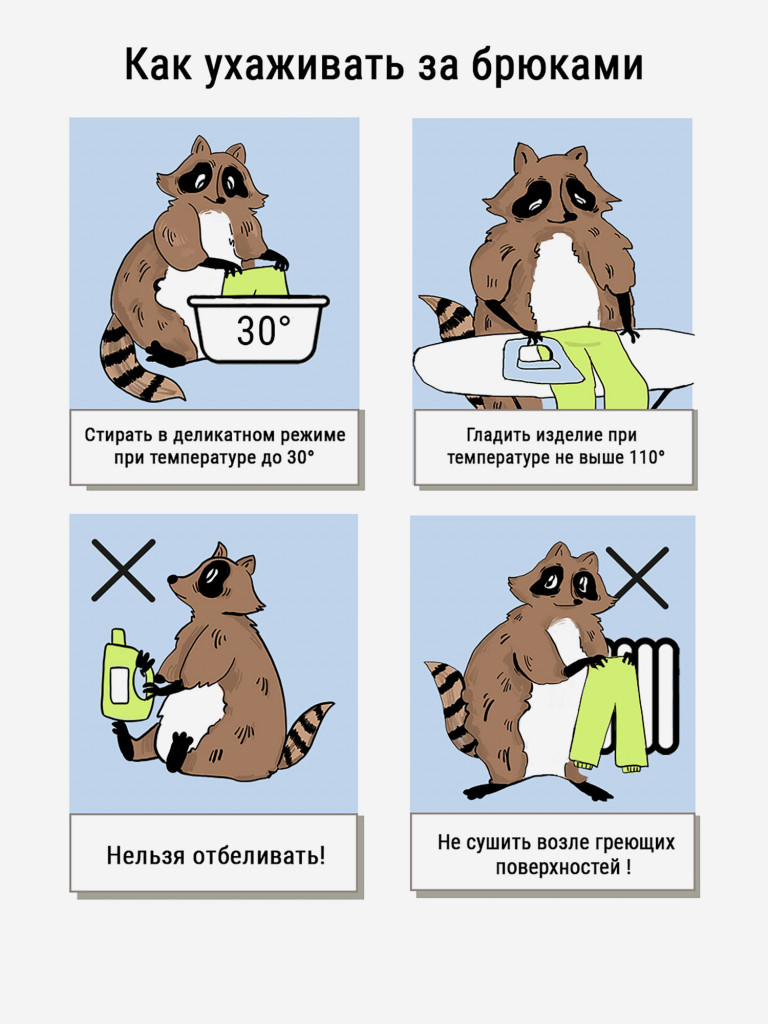 Как ухаживать за брюками

30°

Стирать в деликатном режиме при температуре до 30°

Гладить изделие при температуре не выше 110°

Нельзя отбеливать!

Не сушить возле греющих поверхностей !