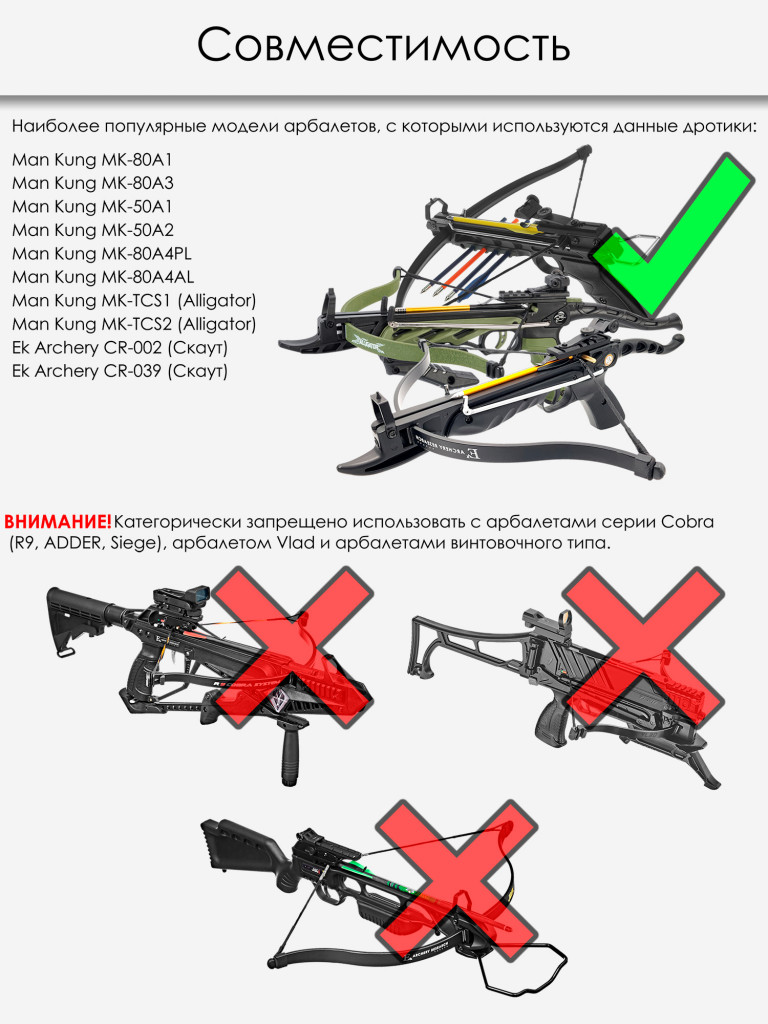 Совместимость

Наиболее популярные модели арбалетов, с которыми используются данные дротики:

Man Kung MK-80A1
Man Kung MK-80A3
Man Kung MK-50A1
Man Kung MK-50A2
Man Kung MK-80A4PL
Man Kung MK-80A4AL
Man Kung MK-TCS1 (Alligator)
Man Kung MK-TCS2 (Alligator)
Ek Archery CR-002 (Скаут)
Ek Archery CR-039 (Скаут)

ВНИМАНИЕ! Категорически запрещено использовать с арбалетами серии Cobra (R9, ADDER, Siege), арбалетом Vlad и арбалетами винтовочного типа.