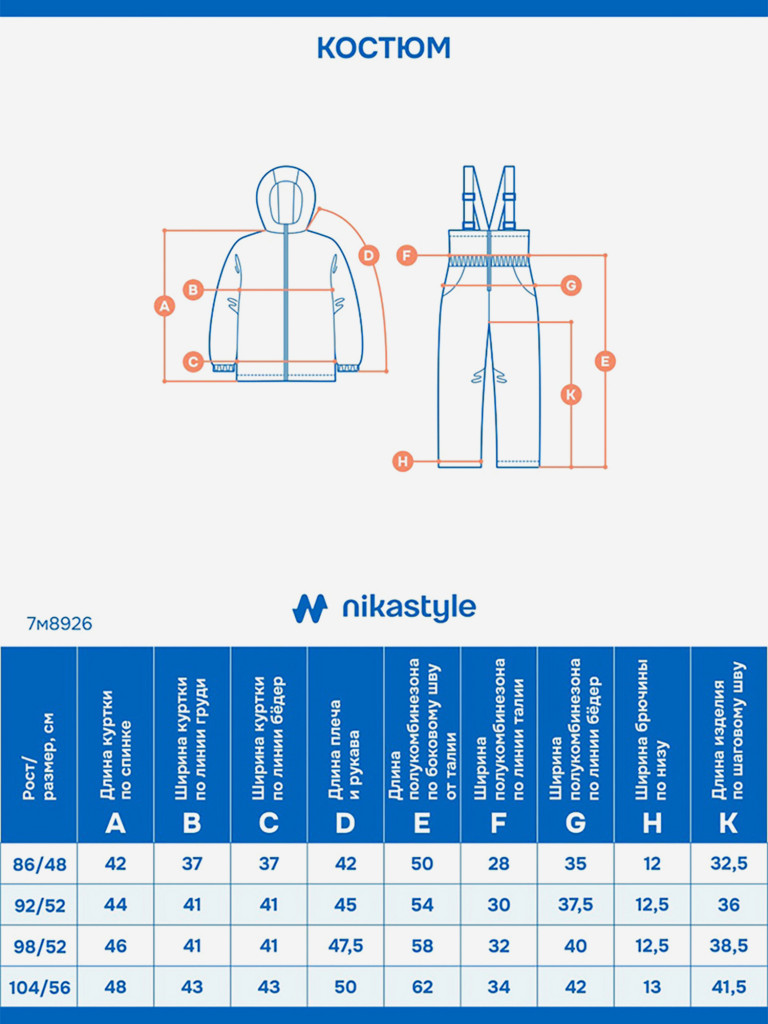 КОСТЮМ

A
B
C
D
F
G
E
K
H

nikastyle

7м8926

| Рост/ размер, см | Длина куртки по спинке A | Ширина куртки по линии груди B | Ширина куртки по линии бёдер C | Длина плеча и рукава D | Длина полукомбинезона по боковому шву от талии E | Ширина полукомбинезона по линии талии F | Ширина полукомбинезона по линии бёдер G | Ширина брючины по низу H | Длина изделия по шаговому шву K |
|---|---|---|---|---|---|---|---|---|---|
| 86/48 | 42 | 37 | 37 | 42 | 50 | 28 | 35 | 12 | 32,5 |
| 92/52 | 44 | 41 | 41 | 45 | 54 | 30 | 37,5 | 12,5 | 36 |
| 98/52 | 46 | 41 | 41 | 47,5 | 58 | 32 | 40 | 12,5 | 38,5 |
| 104/56 | 48 | 43 | 43 | 50 | 62 | 34 | 42 | 13 | 41,5 |