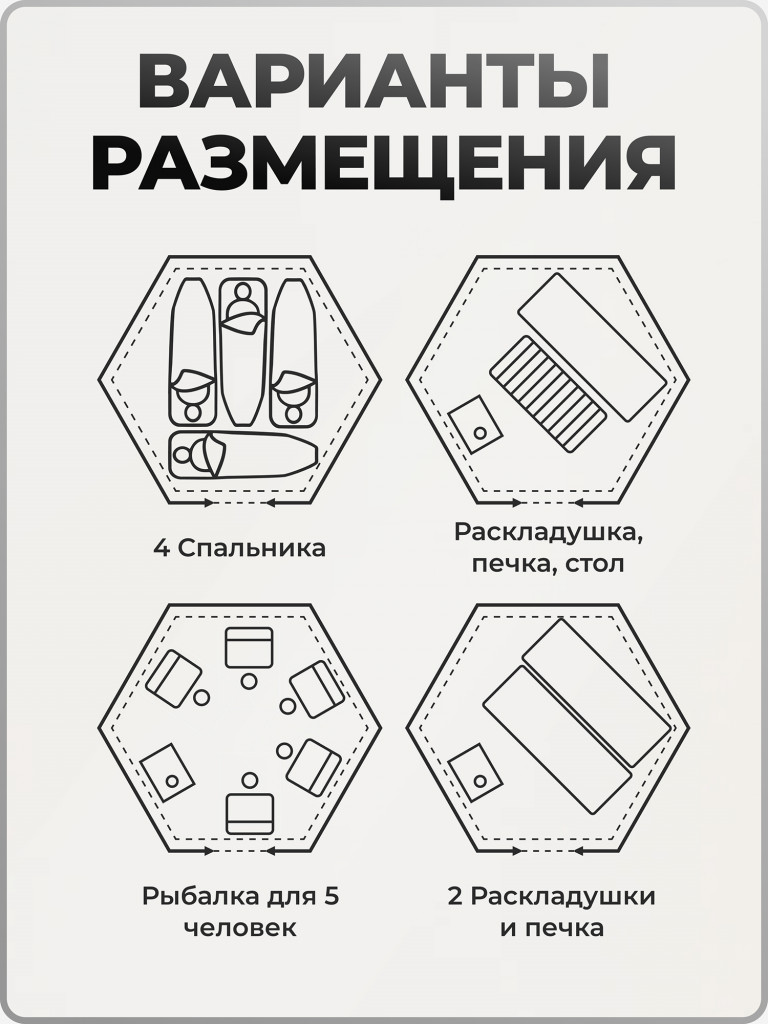 ВАРИАНТЫ РАЗМЕЩЕНИЯ

4 Спальника

Раскладушка, печка, стол

Рыбалка для 5 человек

2 Раскладушки и печка