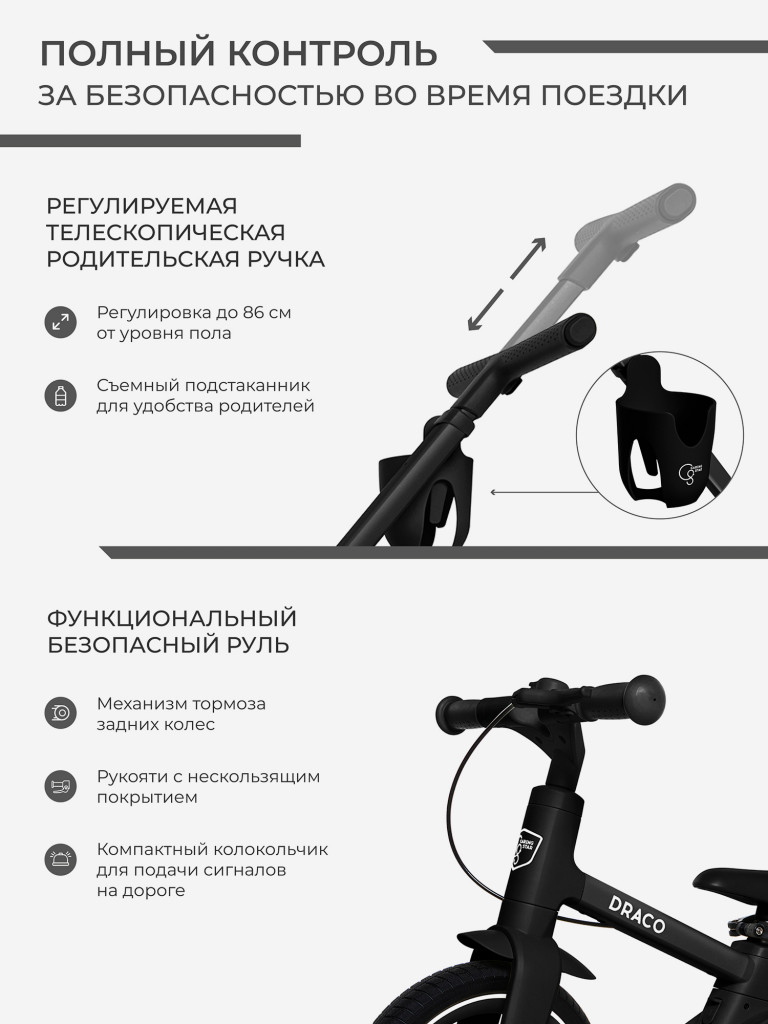 ПОЛНЫЙ КОНТРОЛЬ
ЗА БЕЗОПАСНОСТЬЮ ВО ВРЕМЯ ПОЕЗДКИ

РЕГУЛИРУЕМАЯ ТЕЛЕСКОПИЧЕСКАЯ РОДИТЕЛЬСКАЯ РУЧКА

Регулировка до 86 см от уровня пола

Съемный подстаканник для удобства родителей

ФУНКЦИОНАЛЬНЫЙ БЕЗОПАСНЫЙ РУЛЬ

Механизм тормоза задних колес

Рукояти с нескользящим покрытием

Компактный колокольчик для подачи сигналов на дороге

DRACO