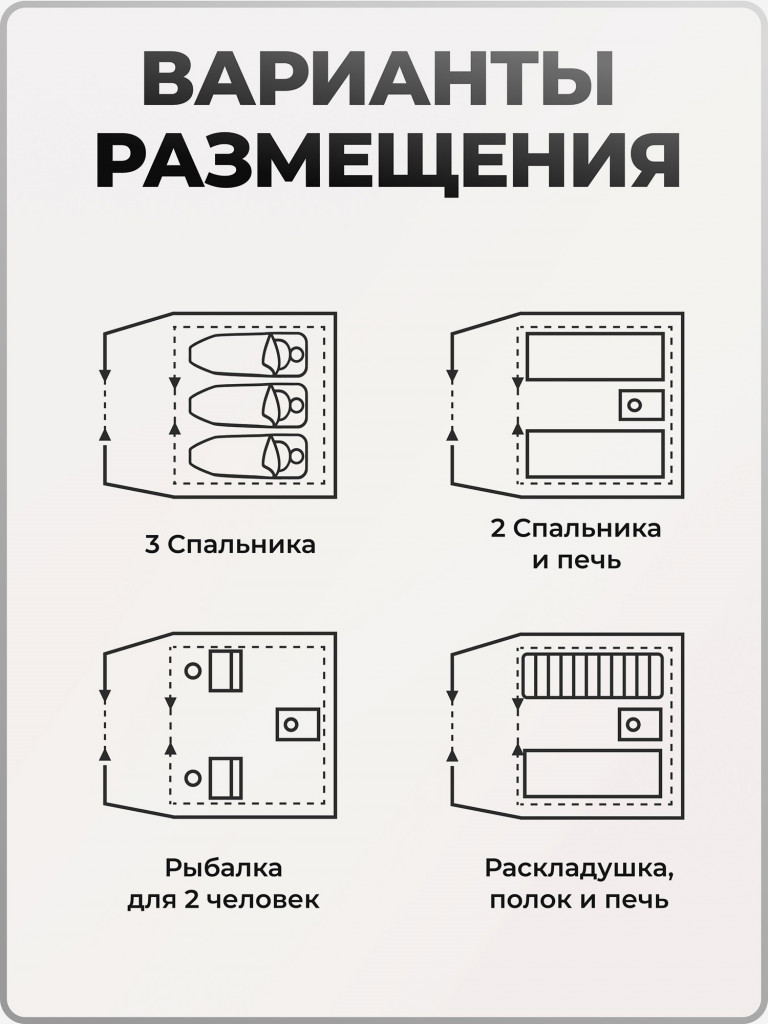 ВАРИАНТЫ РАЗМЕЩЕНИЯ

3 Спальника

2 Спальника и печь

Рыбалка для 2 человек

Раскладушка, полок и печь