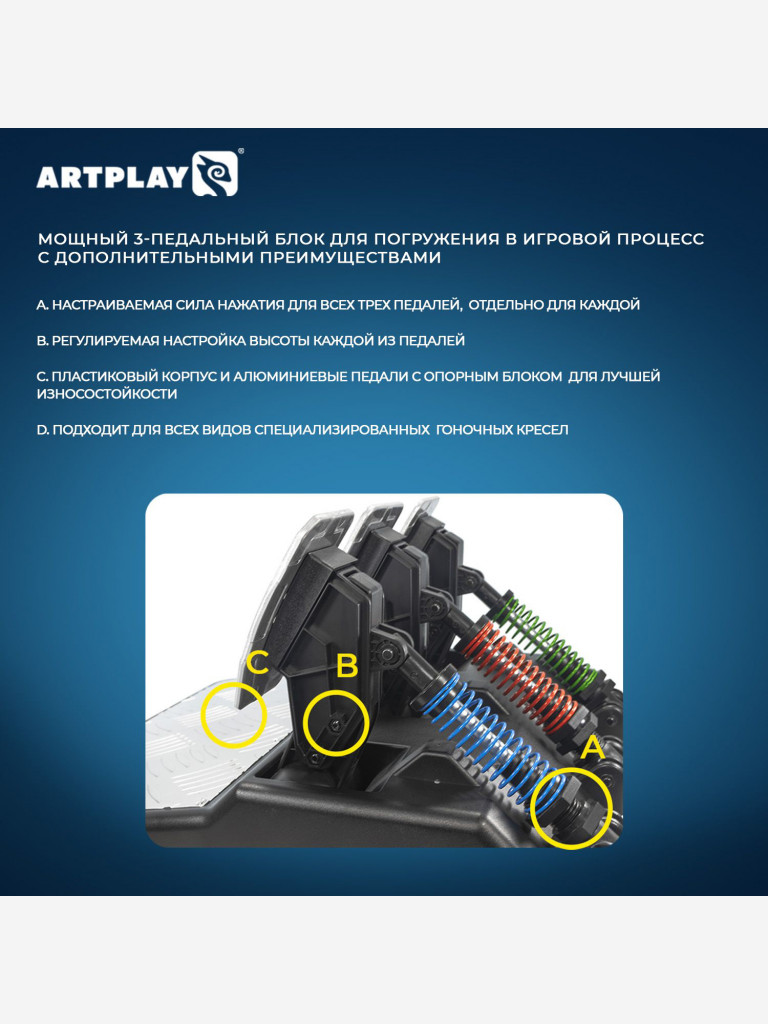 ARTPLAY®

МОЩНЫЙ 3-ПЕДАЛЬНЫЙ БЛОК ДЛЯ ПОГРУЖЕНИЯ В ИГРОВОЙ ПРОЦЕСС С ДОПОЛНИТЕЛЬНЫМИ ПРЕИМУЩЕСТВАМИ

A. НАСТРАИВАЕМАЯ СИЛА НАЖАТИЯ ДЛЯ ВСЕХ ТРЕХ ПЕДАЛЕЙ, ОТДЕЛЬНО ДЛЯ КАЖДОЙ

B. РЕГУЛИРУЕМАЯ НАСТРОЙКА ВЫСОТЫ КАЖДОЙ ИЗ ПЕДАЛЕЙ

C. ПЛАСТИКОВЫЙ КОРПУС И АЛЮМИНИЕВЫЕ ПЕДАЛИ С ОПОРНЫМ БЛОКОМ ДЛЯ ЛУЧШЕЙ ИЗНОСОСТОЙКОСТИ

D. ПОДХОДИТ ДЛЯ ВСЕХ ВИДОВ СПЕЦИАЛИЗИРОВАННЫХ ГОНОЧНЫХ КРЕСЕЛ

C

B

A