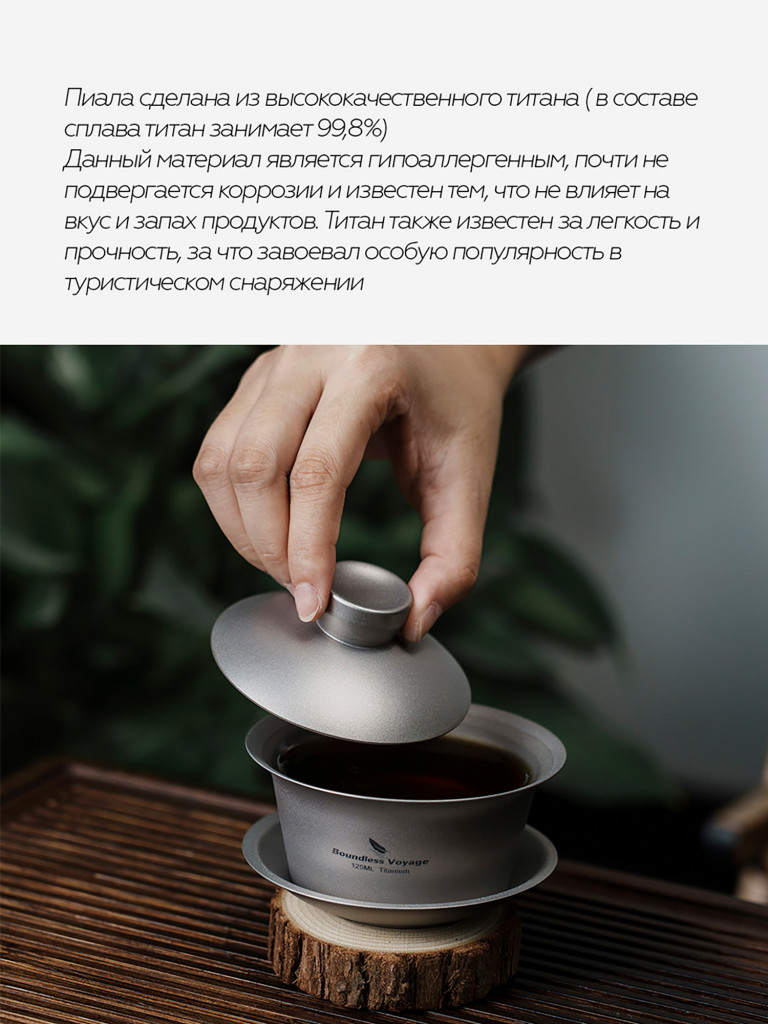 Пиала сделана из высококачественного титана ( в составе сплава титан занимает 99,8%)
Данный материал является гипоаллергенным, почти не подвергается коррозии и известен тем, что не влияет на вкус и запах продуктов. Титан также известен за легкость и прочность, за что завоевал особую популярность в туристическом снаряжении

Boundless Voyage
125ML Titanium