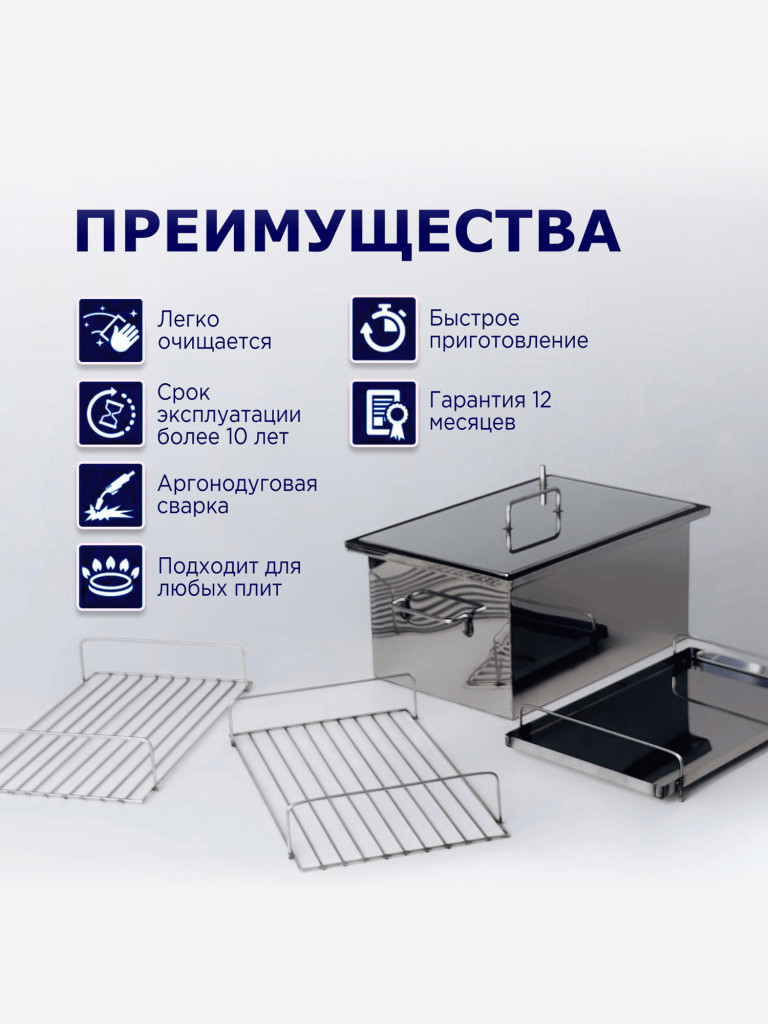 ПРЕИМУЩЕСТВА

Легко очищается

Срок эксплуатации более 10 лет

Аргонодуговая сварка

Подходит для любых плит

Быстрое приготовление

Гарантия 12 месяцев