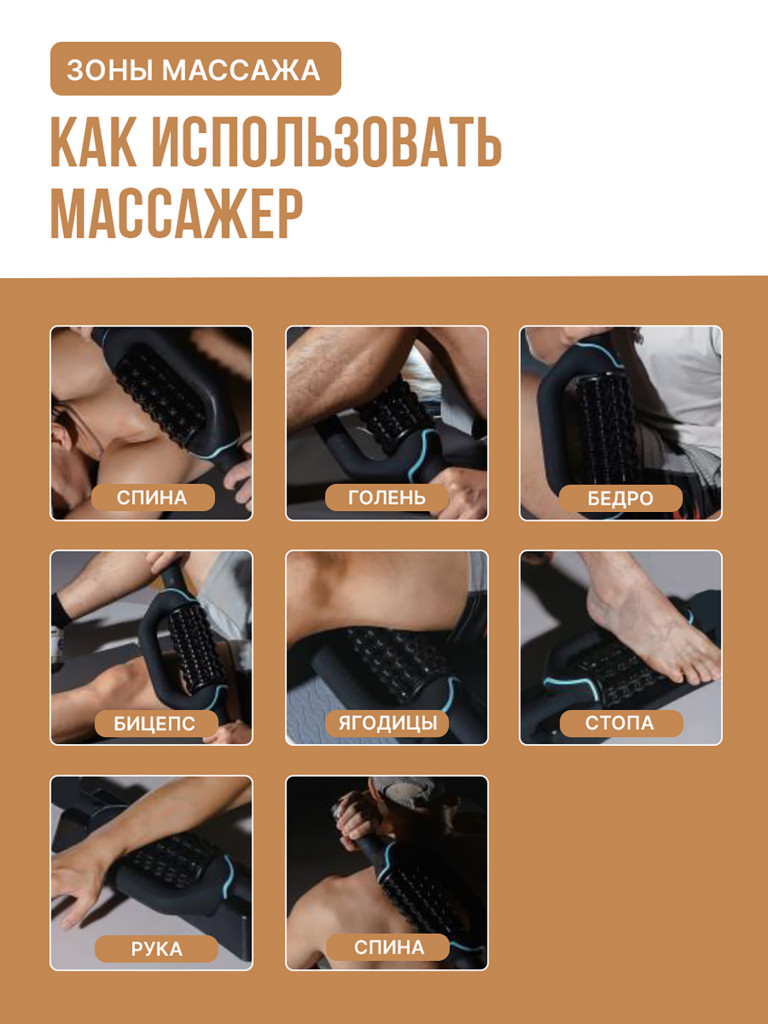 ЗОНЫ МАССАЖА

КАК ИСПОЛЬЗОВАТЬ МАССАЖЕР

СПИНА

ГОЛЕНЬ

БЕДРО

БИЦЕПС

ЯГОДИЦЫ

СТОПА

РУКА

СПИНА