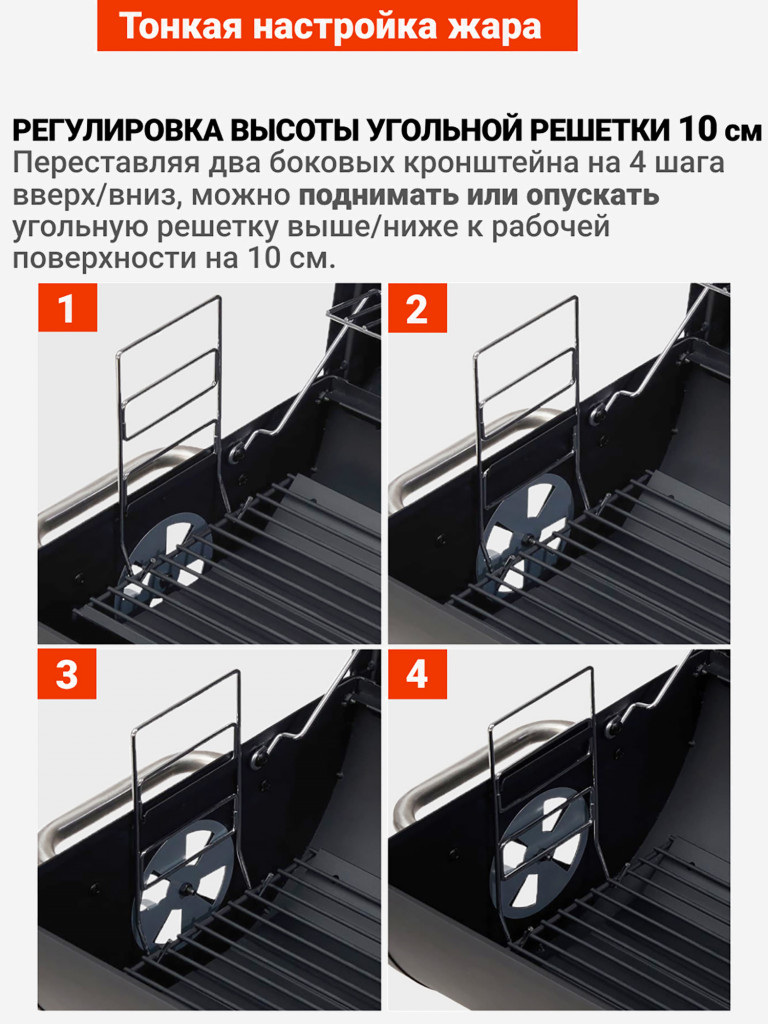 Тонкая настройка жара

РЕГУЛИРОВКА ВЫСОТЫ УГОЛЬНОЙ РЕШЕТКИ 10 см
Переставляя два боковых кронштейна на 4 шага вверх/вниз, можно поднимать или опускать угольную решетку выше/ниже к рабочей поверхности на 10 см.

1

2

3

4