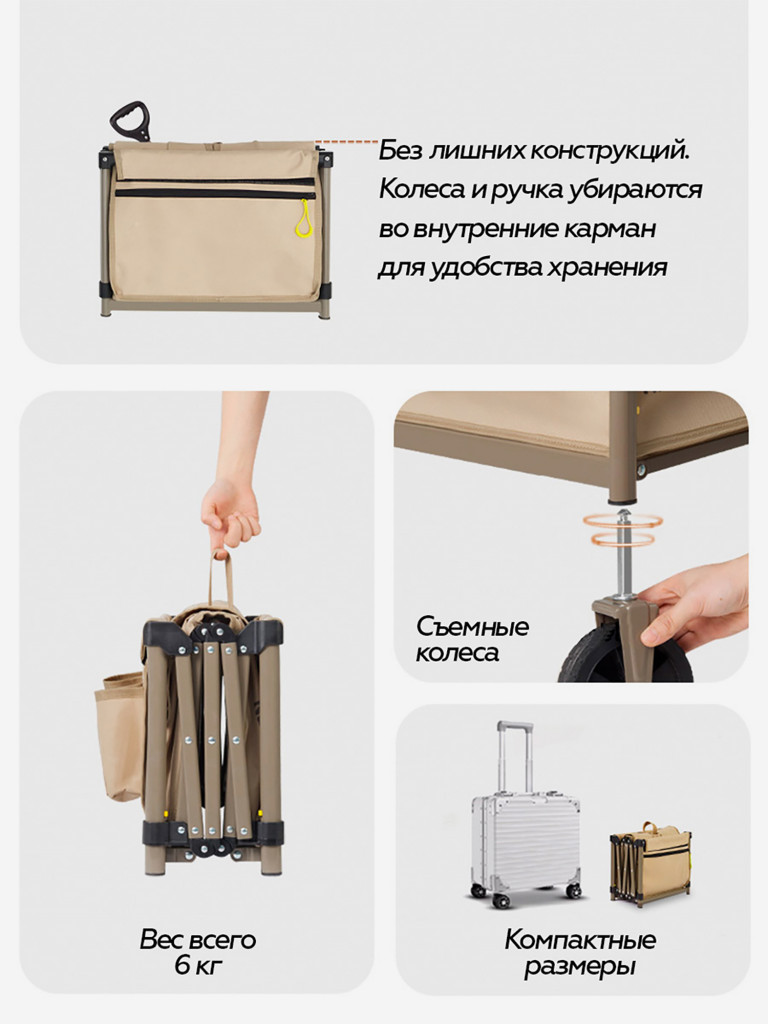 Без лишних конструкций. Колеса и ручка убираются во внутренние карман для удобства хранения

Съемные колеса

Вес всего 6 кг

Компактные размеры