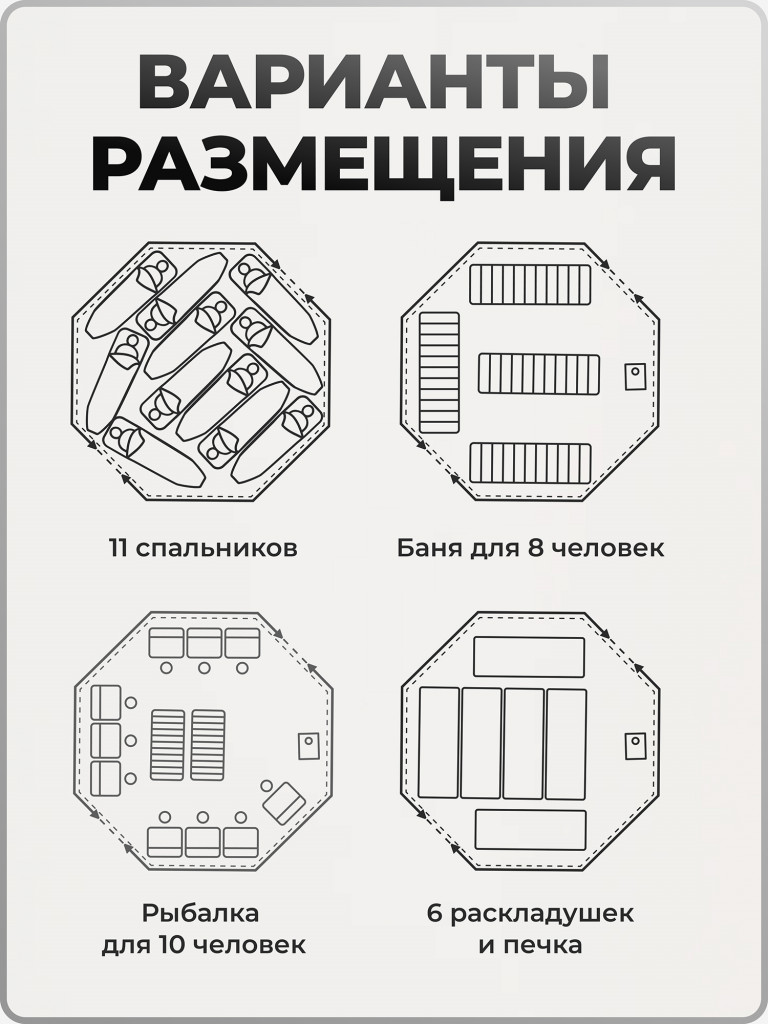 ВАРИАНТЫ РАЗМЕЩЕНИЯ

11 спальников

Баня для 8 человек

Рыбалка для 10 человек

6 раскладушек и печка