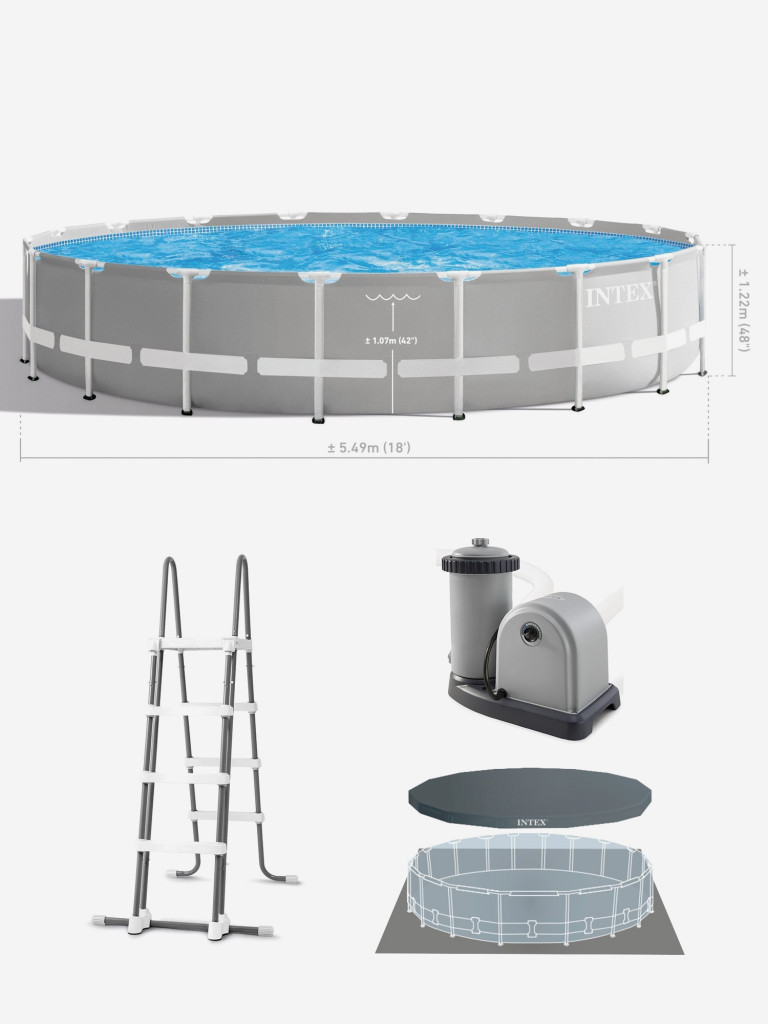 INTEX

± 1.07m (42")

± 1.22m (48")

± 5.49m (18')

INTEX