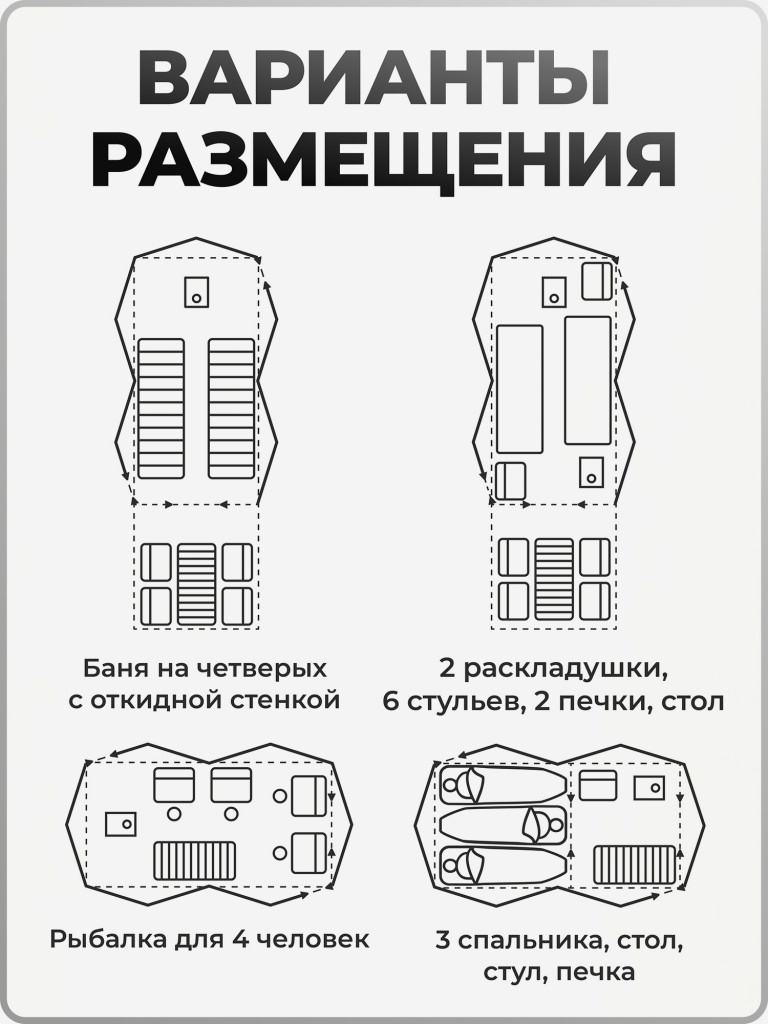 ВАРИАНТЫ РАЗМЕЩЕНИЯ

Баня на четверых с откидной стенкой

2 раскладушки, 6 стульев, 2 печки, стол

Рыбалка для 4 человек

3 спальника, стол, стул, печка