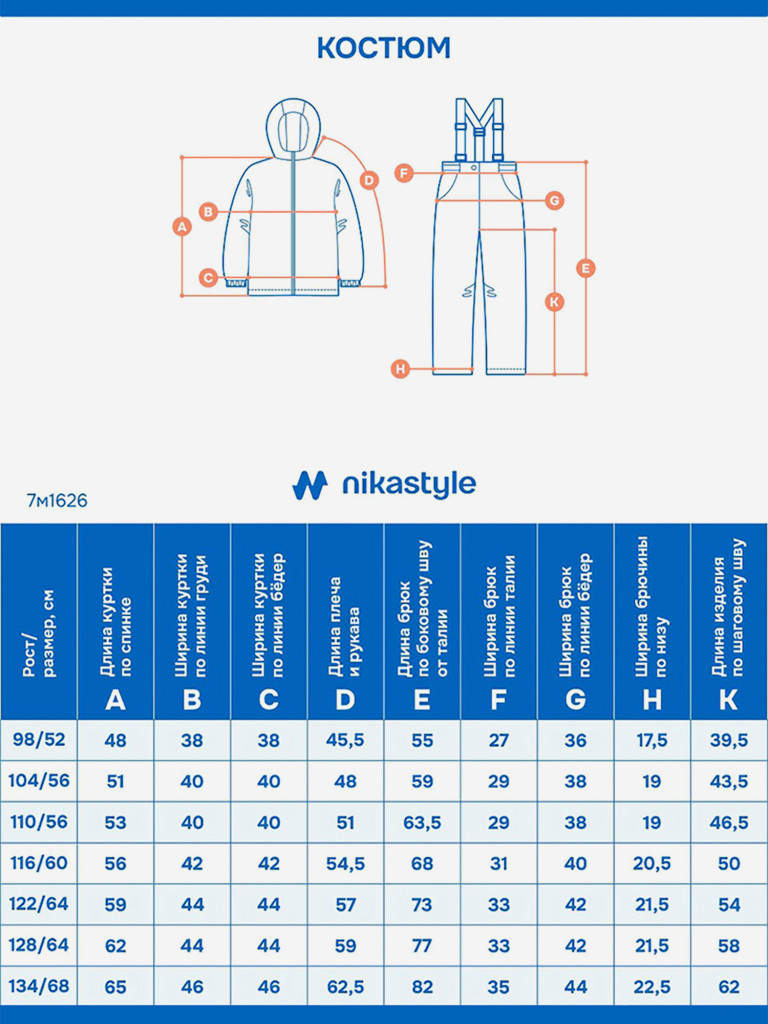 КОСТЮМ

A
B
C
D
F
G
E
K
H

nikastyle

7м1626

| Рост/ размер, см | Длина куртки по спинке A | Ширина куртки по линии груди B | Ширина куртки по линии бёдер C | Длина плеча и рукава D | Длина брюк по боковому шву от талии E | Ширина брюк по линии талии F | Ширина брюк по линии бёдер G | Ширина брючины по низу H | Длина изделия по шаговому шву K |
|---|---|---|---|---|---|---|---|---|---|
| 98/52 | 48 | 38 | 38 | 45,5 | 55 | 27 | 36 | 17,5 | 39,5 |
| 104/56 | 51 | 40 | 40 | 48 | 59 | 29 | 38 | 19 | 43,5 |
| 110/56 | 53 | 40 | 40 | 51 | 63,5 | 29 | 38 | 19 | 46,5 |
| 116/60 | 56 | 42 | 42 | 54,5 | 68 | 31 | 40 | 20,5 | 50 |
| 122/64 | 59 | 44 | 44 | 57 | 73 | 33 | 42 | 21,5 | 54 |
| 128/64 | 62 | 44 | 44 | 59 | 77 | 33 | 42 | 21,5 | 58 |
| 134/68 | 65 | 46 | 46 | 62,5 | 82 | 35 | 44 | 22,5 | 62 |