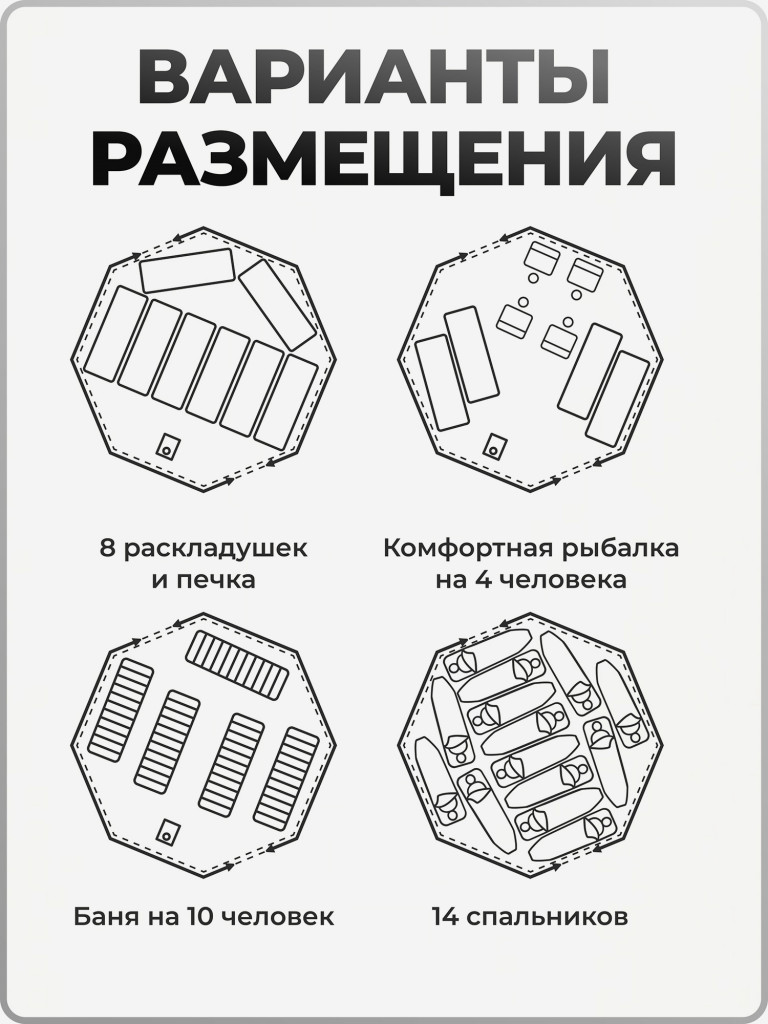 ВАРИАНТЫ РАЗМЕЩЕНИЯ

8 раскладушек и печка

Комфортная рыбалка на 4 человека

Баня на 10 человек

14 спальников