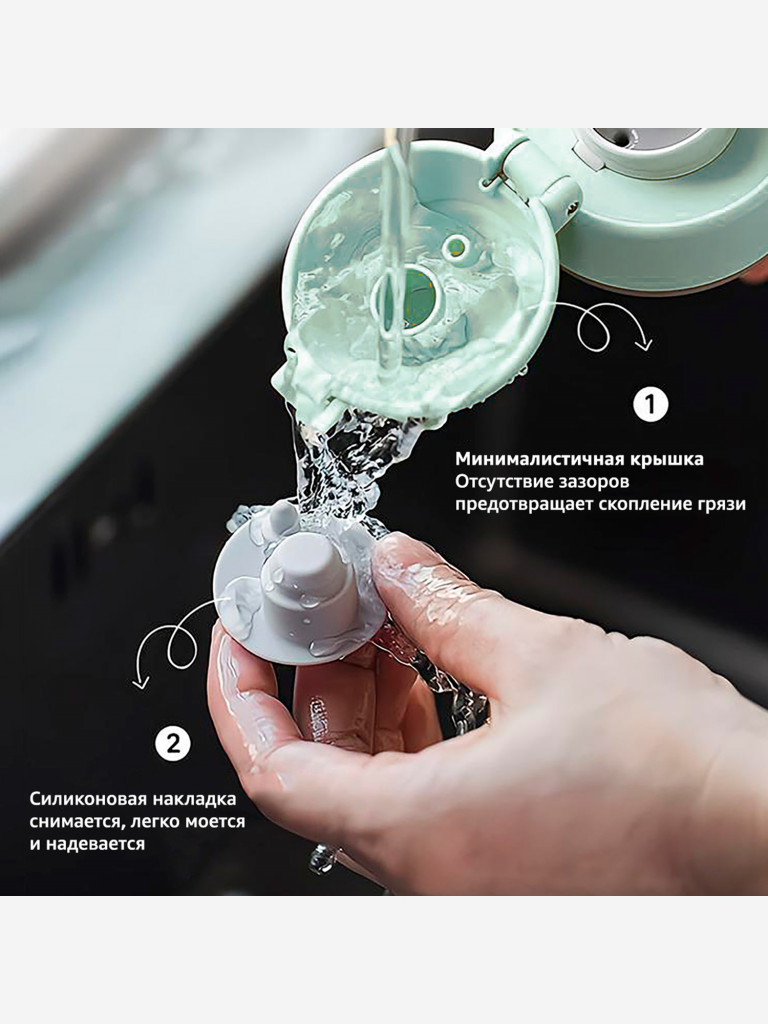 1

Минималистичная крышка
Отсутствие зазоров предотвращает скопление грязи

2

Силиконовая накладка снимается, легко моется и надевается