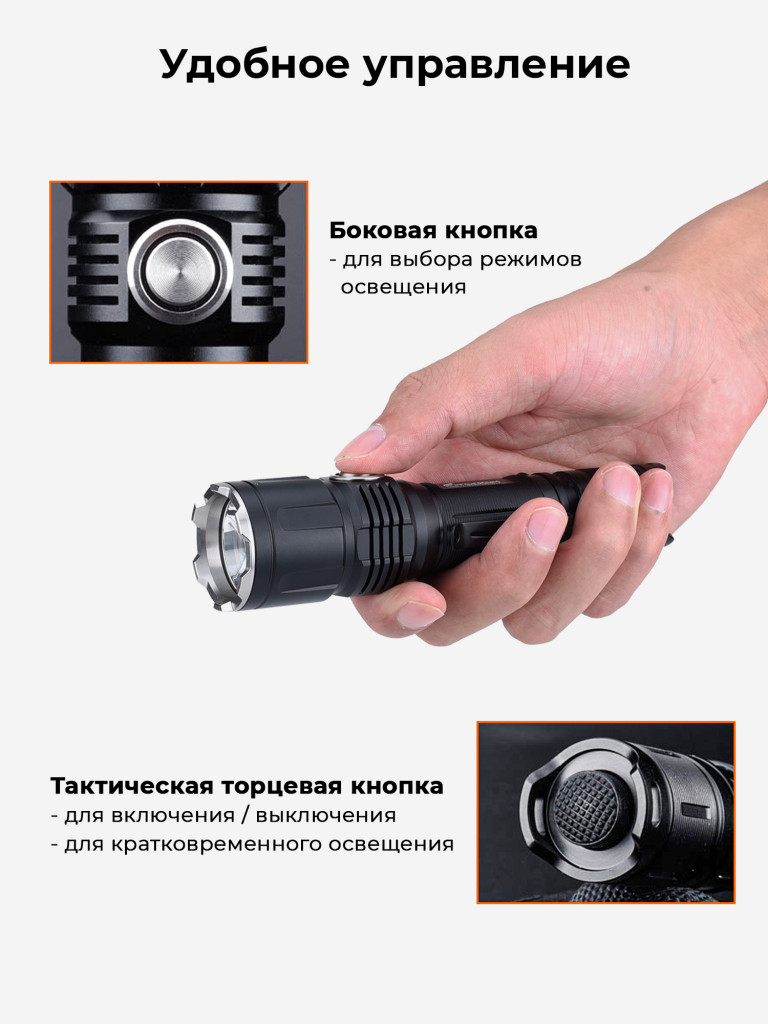 Удобное управление

Боковая кнопка
- для выбора режимов освещения

Тактическая торцевая кнопка
- для включения / выключения
- для кратковременного освещения