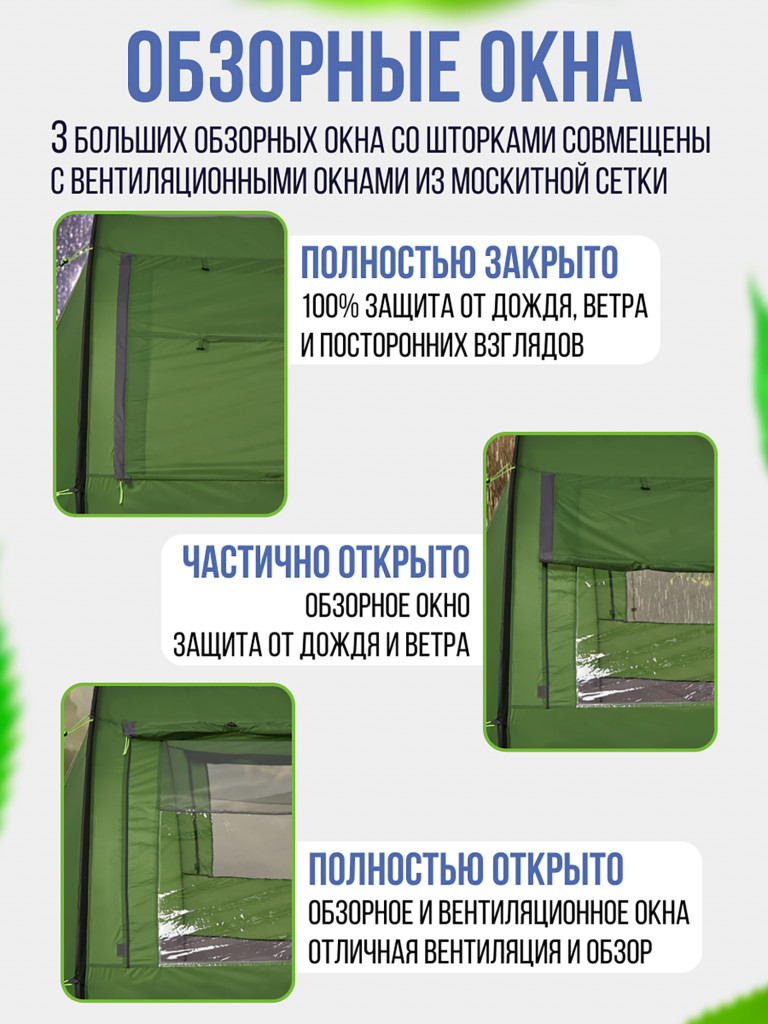 ОБЗОРНЫЕ ОКНА

3 БОЛЬШИХ ОБЗОРНЫХ ОКНА СО ШТОРКАМИ СОВМЕЩЕНЫ С ВЕНТИЛЯЦИОННЫМИ ОКНАМИ ИЗ МОСКИТНОЙ СЕТКИ

ПОЛНОСТЬЮ ЗАКРЫТО
100% ЗАЩИТА ОТ ДОЖДЯ, ВЕТРА И ПОСТОРОННИХ ВЗГЛЯДОВ

ЧАСТИЧНО ОТКРЫТО
ОБЗОРНОЕ ОКНО
ЗАЩИТА ОТ ДОЖДЯ И ВЕТРА

ПОЛНОСТЬЮ ОТКРЫТО
ОБЗОРНОЕ И ВЕНТИЛЯЦИОННОЕ ОКНА
ОТЛИЧНАЯ ВЕНТИЛЯЦИЯ И ОБЗОР